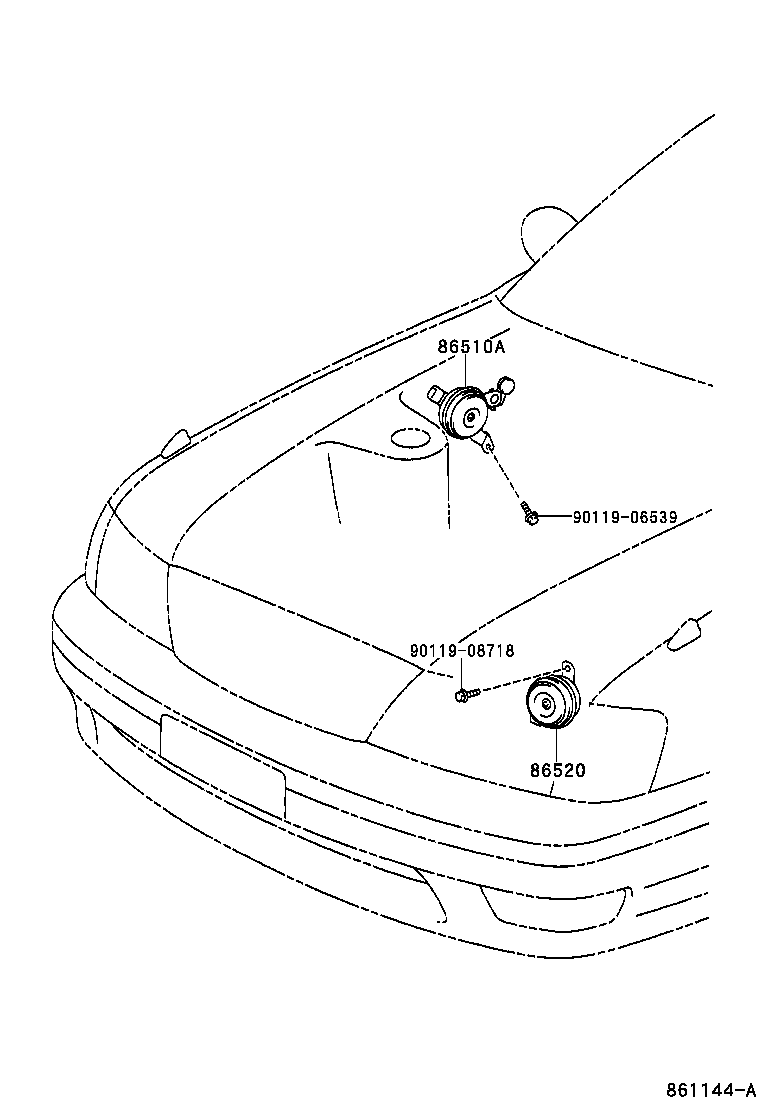 86510A

90119-06539

90119-08718

86520

861144-A