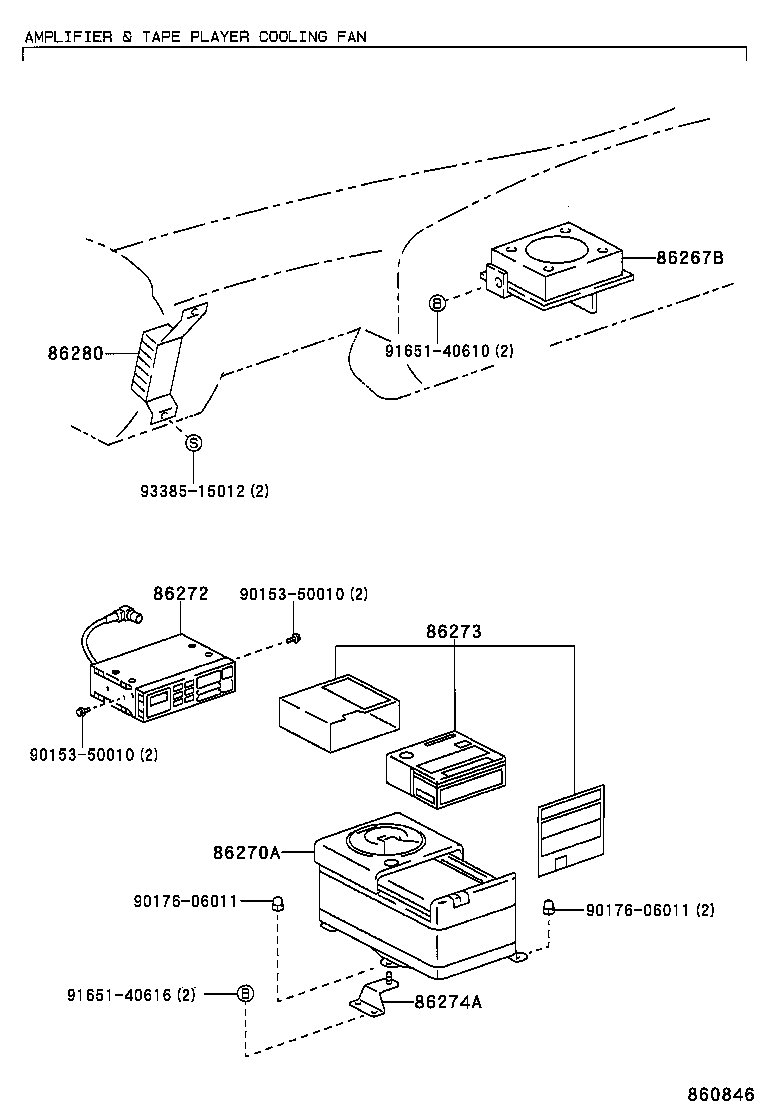 AMPLIFIER & TAPE PLAYER COOLING FAN

86267B

B

91651-40610 (2)

86280

S

93385-15012 (2)

86272

90153-50010 (2)

86273

90153-50010 (2)

86270A

90176-06011

90176-06011 (2)

91651-40616 (2)

B

86274A

860846