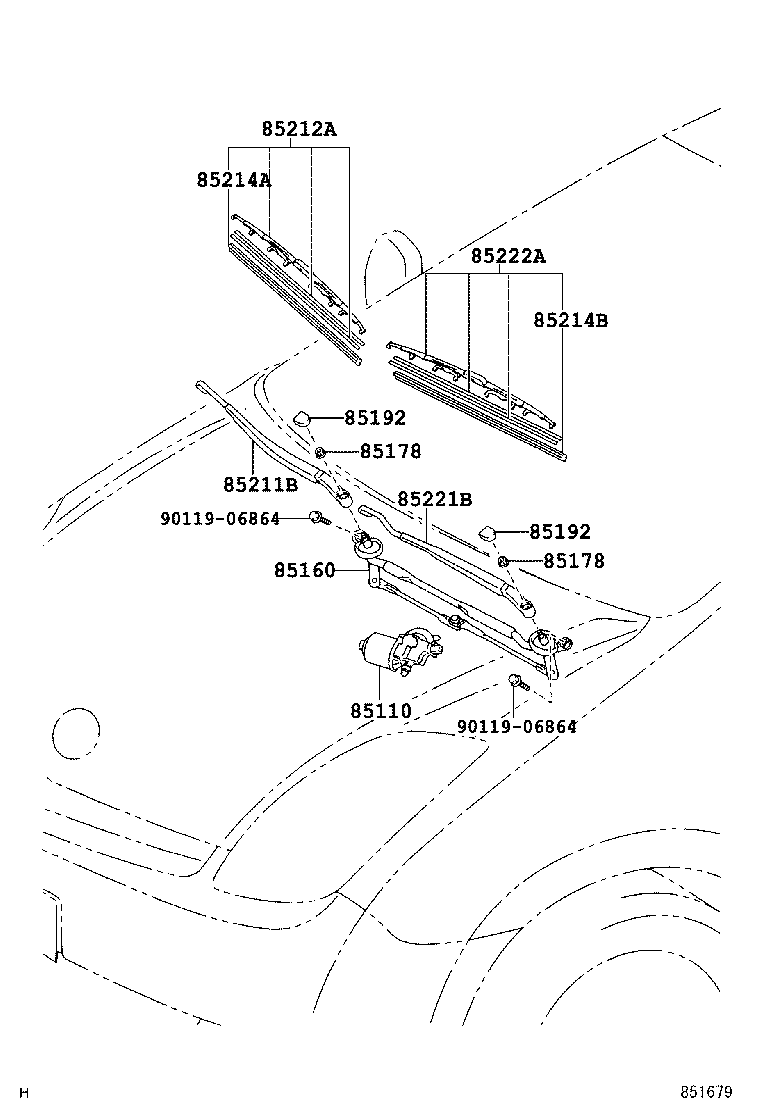 85212A
85214A
85222A
85214B
85192
85178
85211B
85221B
90119-06864
85192
85178
85160
85110
90119-06864
H
851679