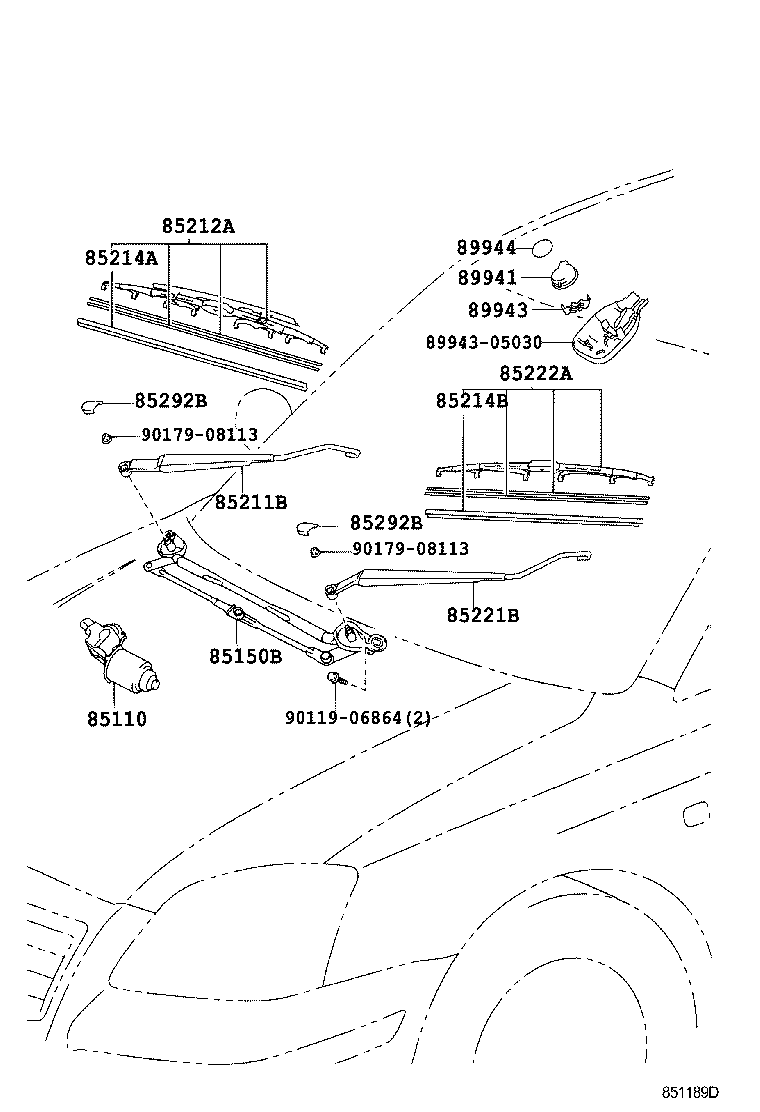 85212A
85214A
89944
89941
89943
89943-05030
85222A
85214B
85292B
90179-08113
85211B
85292B
90179-08113
85221B
85150B
85110
90119-06864(2)
851189D