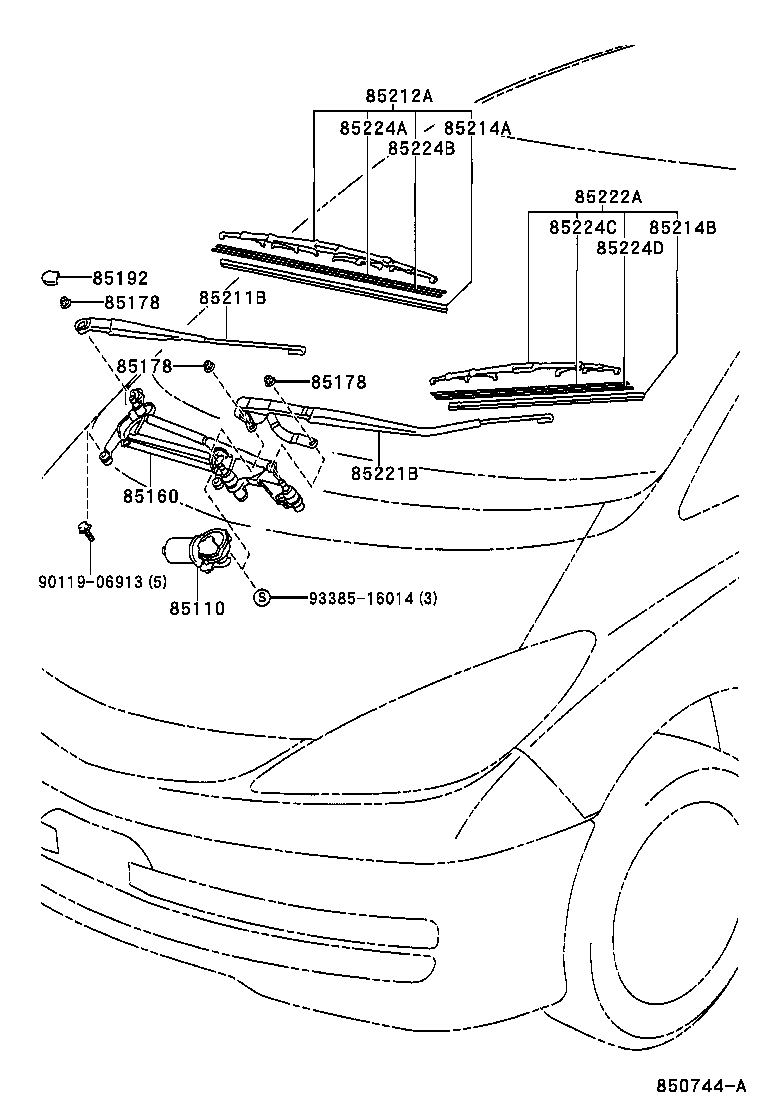 85212A
85224A
85214A
85224B
85222A
85224C
85214B
85224D
85192
85178
85211B
85178
85178
85221B
85160
90119-06913 (5)
85110
S
93385-16014 (3)
850744-A