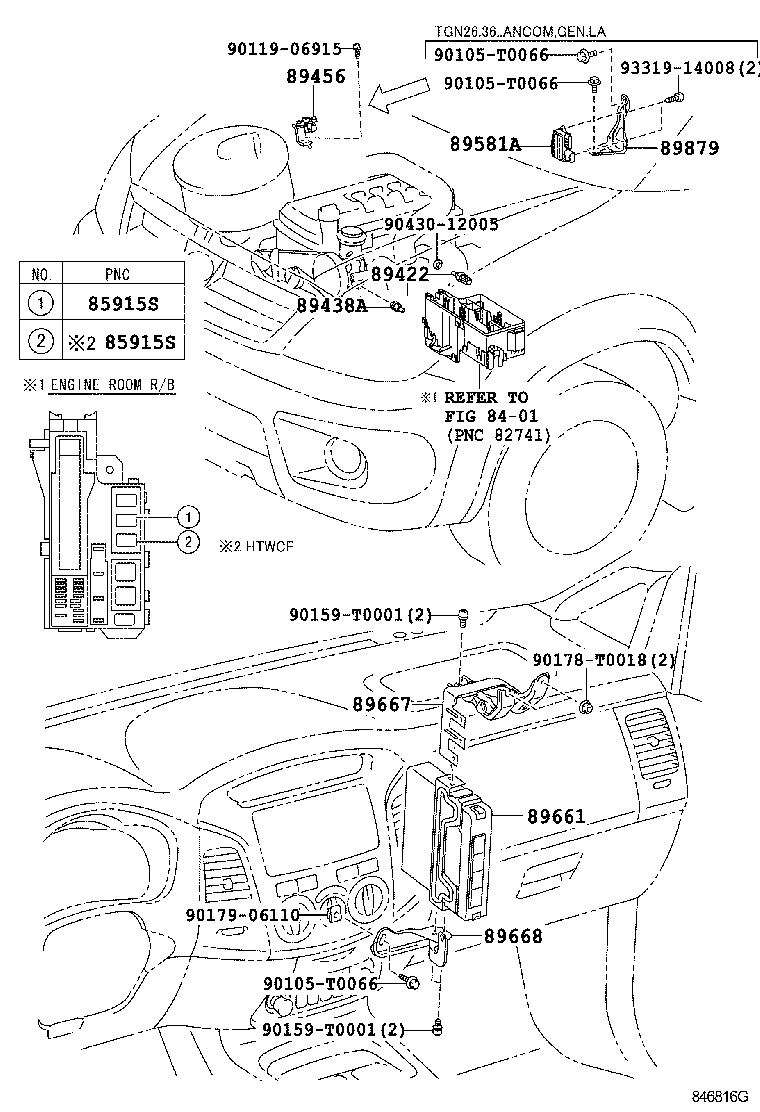 90119-06915
89456
TGN26,36..ANCOM,GEN,LA
90105-T0066
90105-T0066
93319-14008(2)
89581A
89879
90430-12005
89422
89438A

| NO. | PNC |
|---|---|
| ① | 85915S |
| ② | ※2 85915S |

※1 ENGINE ROOM R/B
①
②
※2 HTWCF
※1 REFER TO FIG 84-01 (PNC 82741)
90159-T0001(2)
90178-T0018(2)
89667
89661
90179-06110
89668
90105-T0066
90159-T0001(2)
846816G