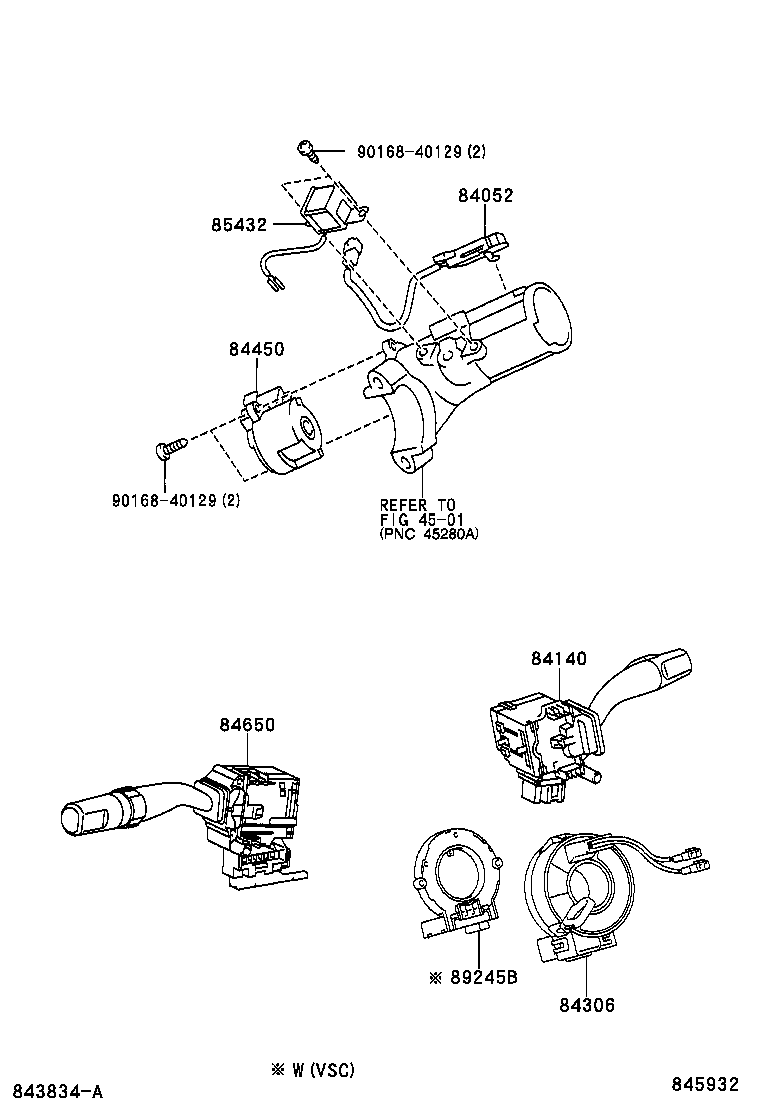 90168-40129 (2)

84052

85432

84450

90168-40129 (2)

REFER TO
FIG 45-01
(PNC 45280A)

84140

84650

※ 89245B

84306

※ W (VSC)

843834-A

845932