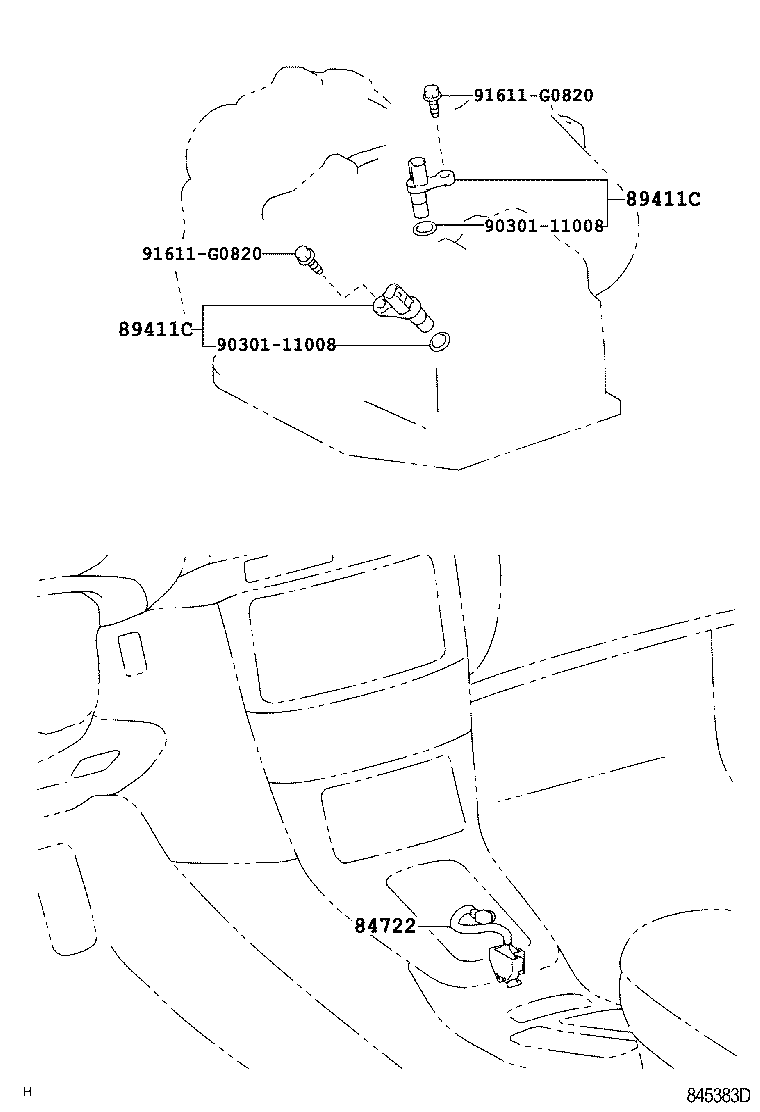 91611-G0820
89411C
90301-11008
91611-G0820
89411C
90301-11008
84722
H
845383D