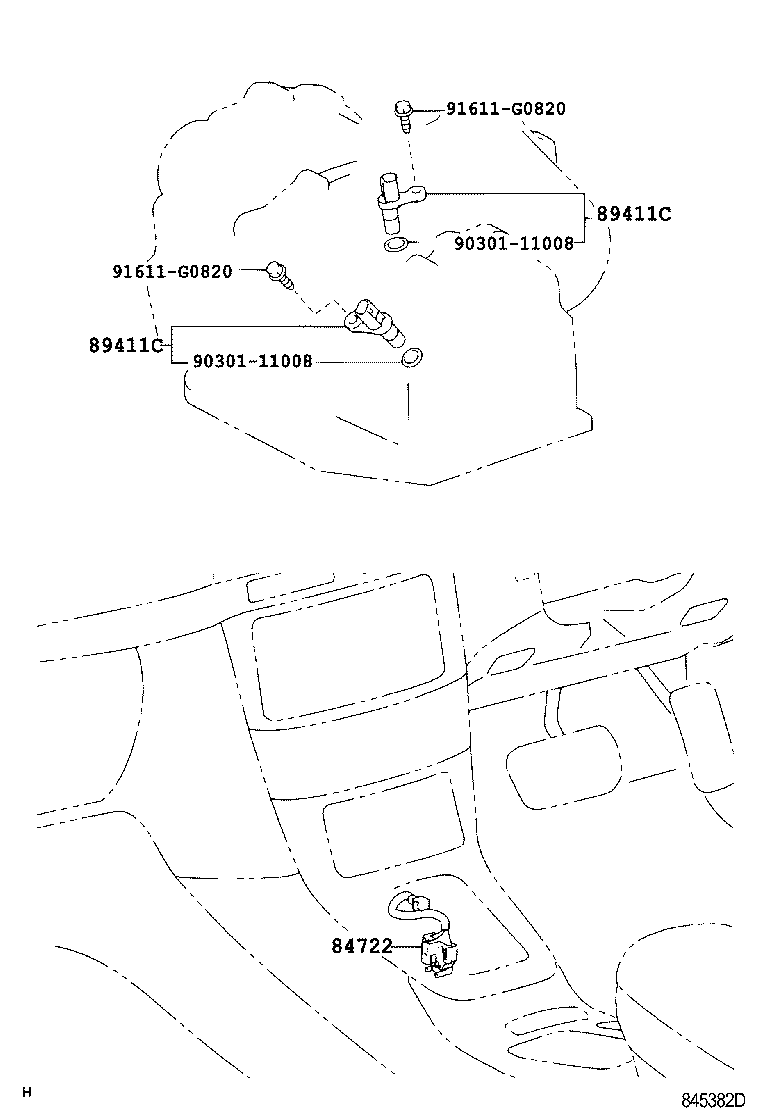 91611-G0820

89411C

90301-11008

91611-G0820

89411C

90301-11008

84722

H

845382D