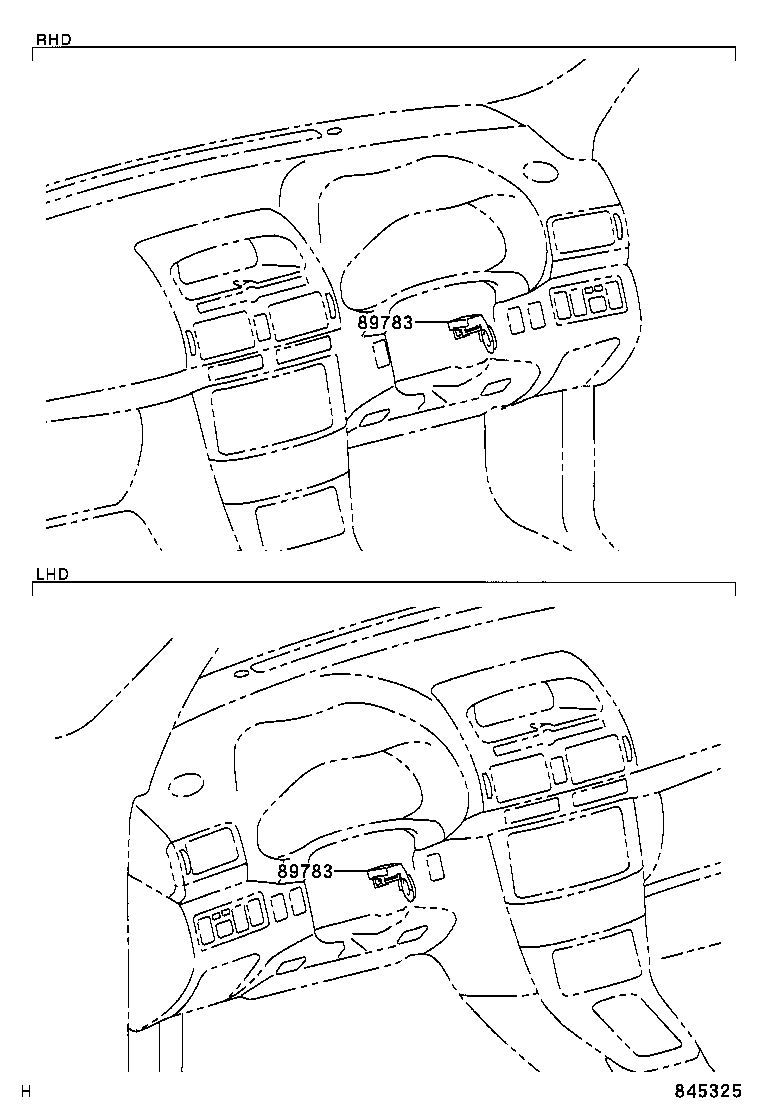 RHD

89783

LHD

89783

H

845325