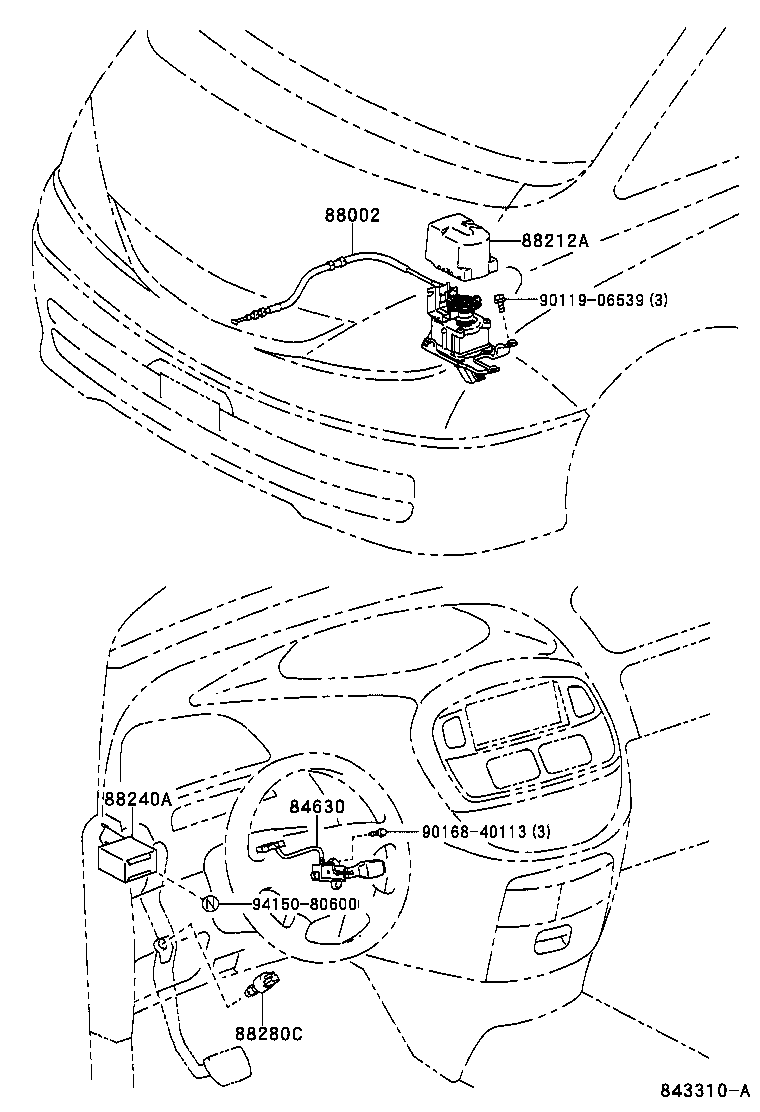 88002
88212A
90119-06539 (3)
88240A
84630
90168-40113 (3)
N
94150-80600
88280C
843310-A