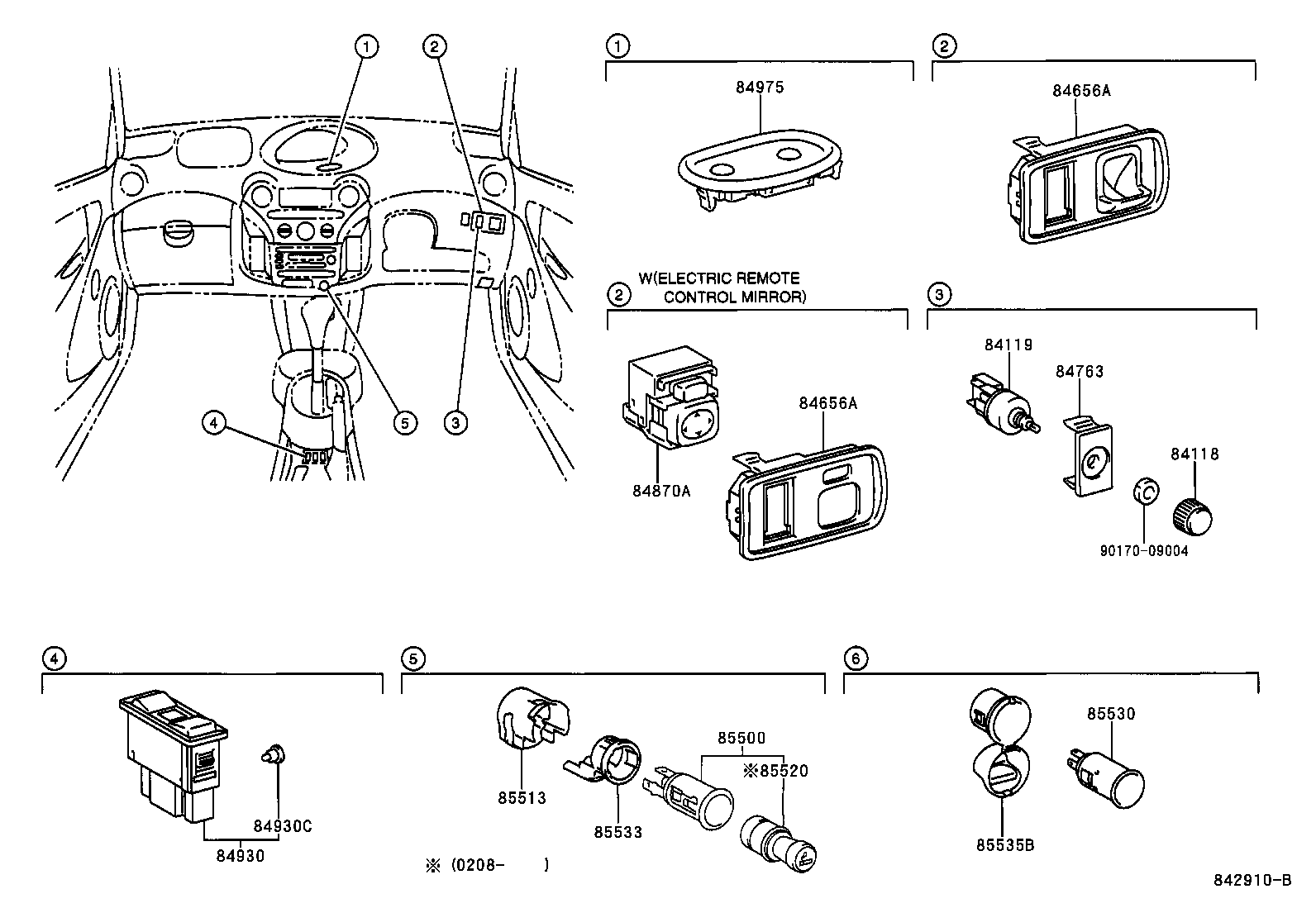 1 2 4 5 3

1
84975

2
84656A

2 W(ELECTRIC REMOTE CONTROL MIRROR)
84870A
84656A

3
84119
84763
84118
90170-09004

4
84930C
84930

5
85513
85533
85500
※85520
※ (0208- )

6
85530
85535B

842910-B