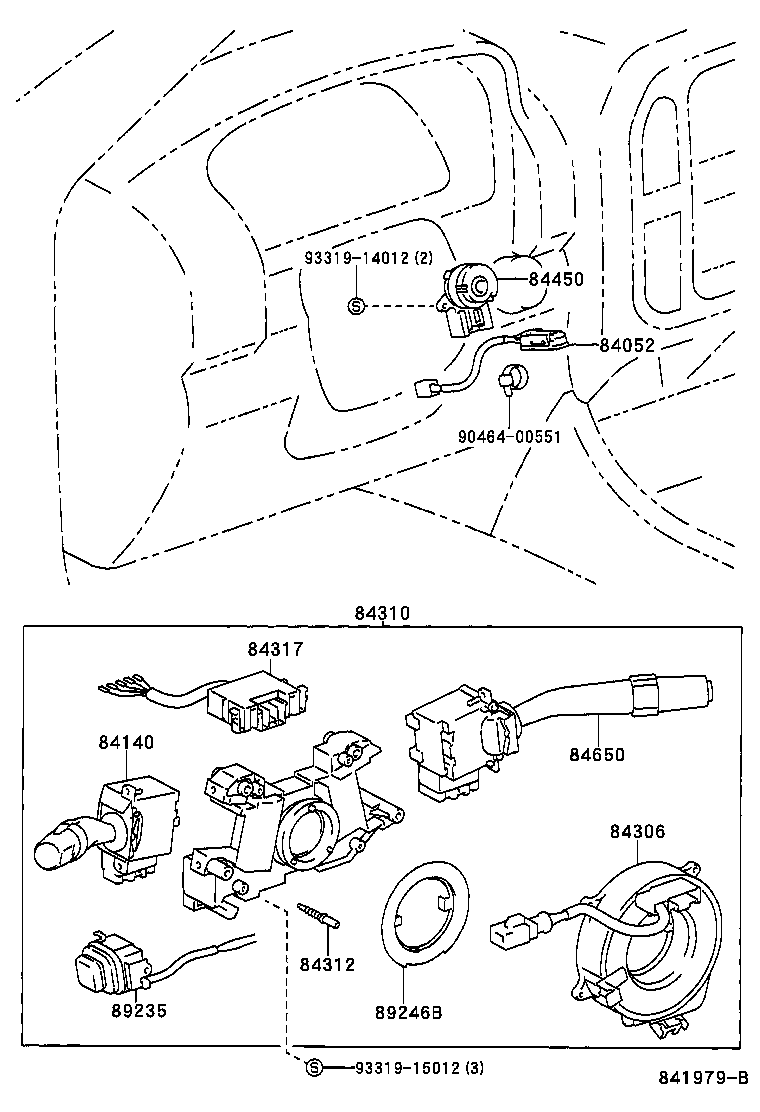 93319-14012 (2)
S
84450
84052
90464-00551
84310
84317
84140
84650
84306
84312
89235
89246B
S
93319-15012 (3)
841979-B