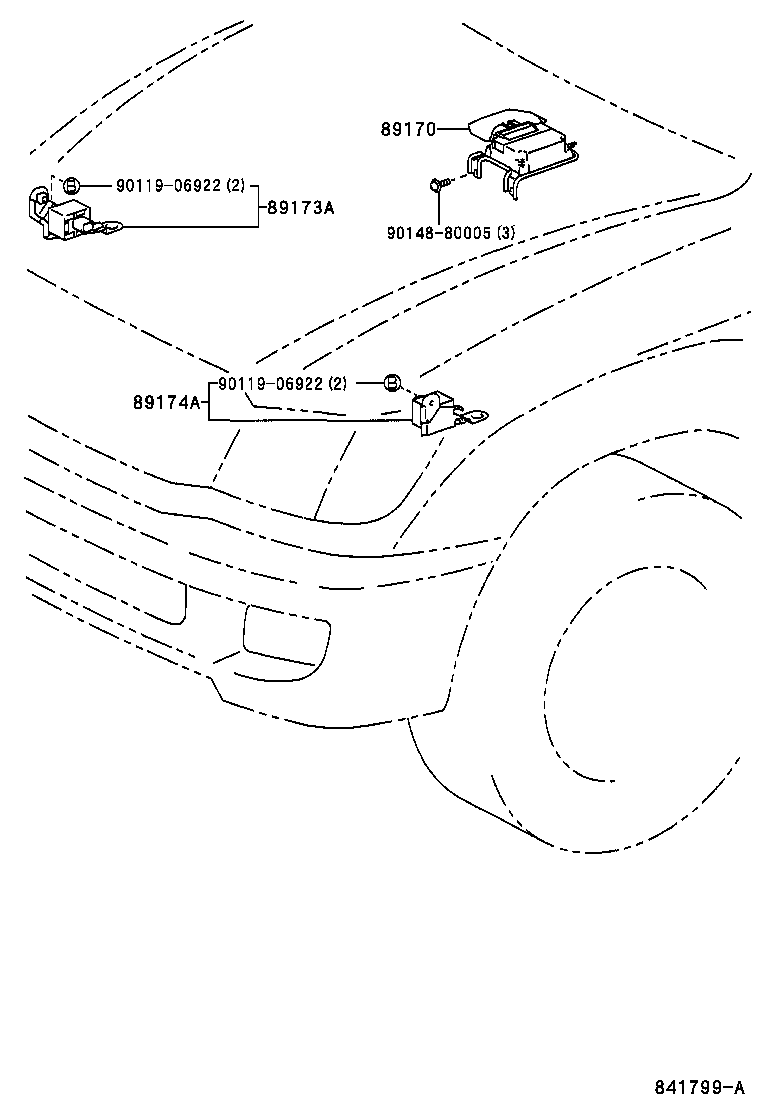 89170

90119-06922 (2)

89173A

90148-80005 (3)

89174A

90119-06922 (2)

841799-A