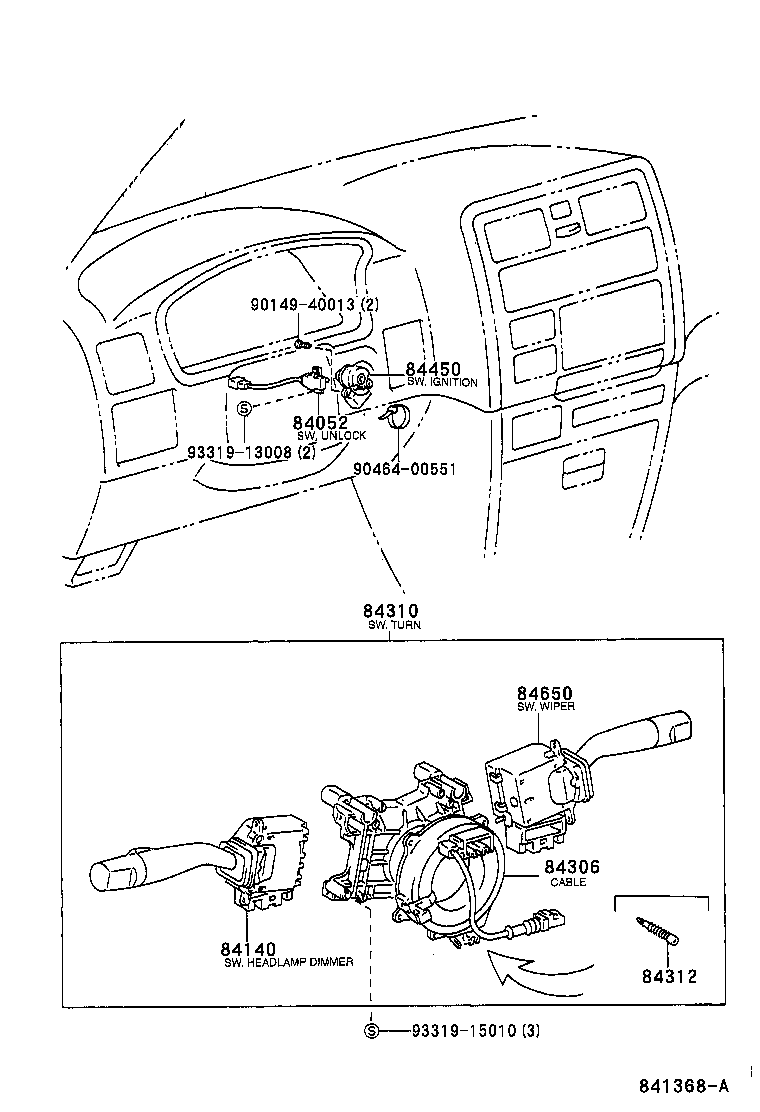 90149-40013 (2)
84450
SW, IGNITION
S
84052
SW, UNLOCK
93319-13008 (2)
90464-00551
84310
SW, TURN
84650
SW, WIPER
84306
CABLE
84140
SW, HEADLAMP DIMMER
84312
S 93319-15010 (3)
841368-A