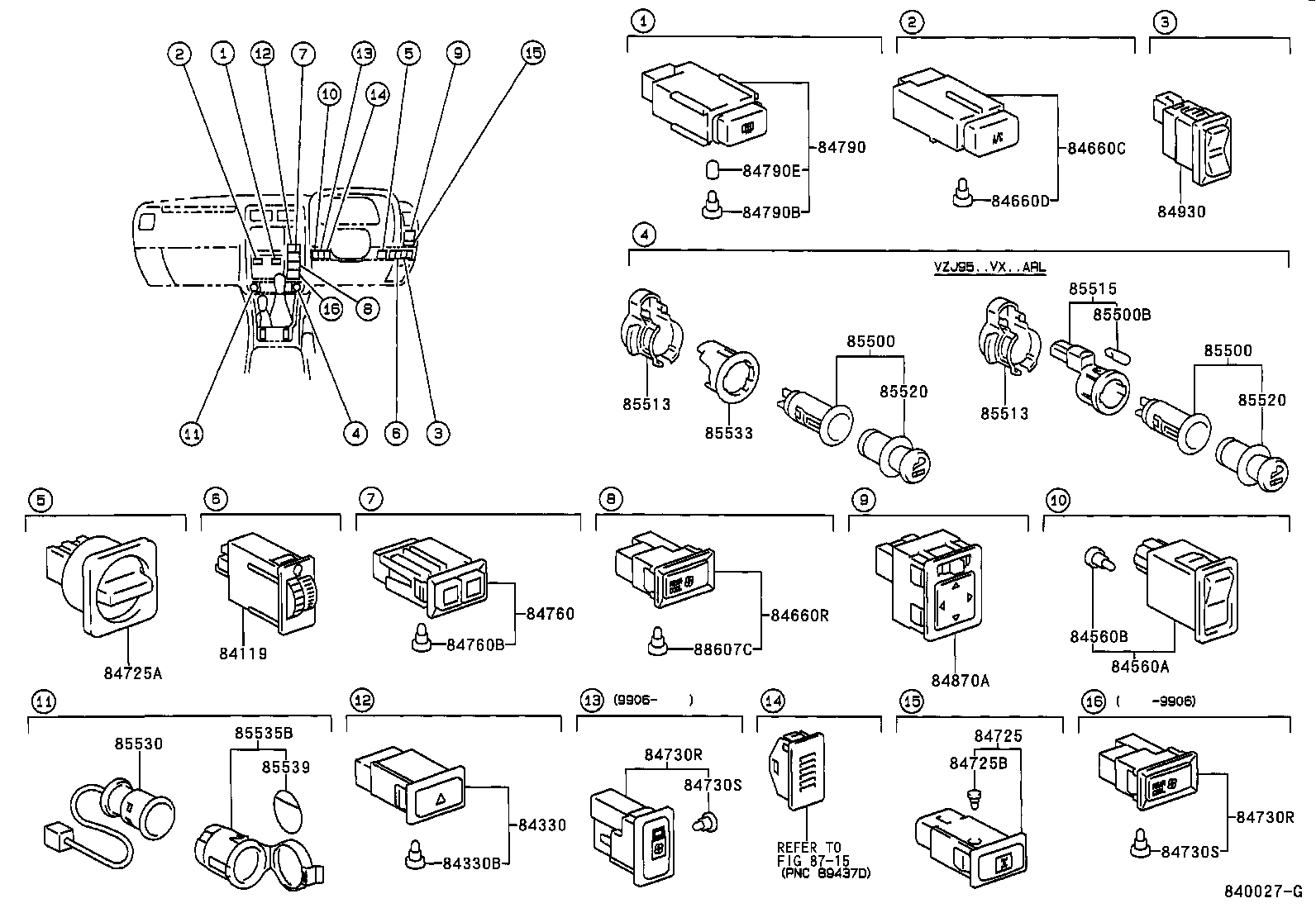 2 1 12 7 13 5 9 15
10 14
16 8
11 4 6 3

1
84790
84790E
84790B

2
84660C
84660D

3
84930

4
VZJ95..VX..ARL
85513
85533
85500
85520
85513
85515
85500B
85500
85520

5
84725A

6
84119

7
84760
84760B

8
84660R
88607C

9
84870A

10
84560B
84560A

11
85530
85535B
85539

12
84330
84330B

13 (9906- )
84730R
84730S

14
REFER TO FIG 87-15 (PNC 89437D)

15
84725
84725B

16 ( -9906)
84730R
84730S

840027-G