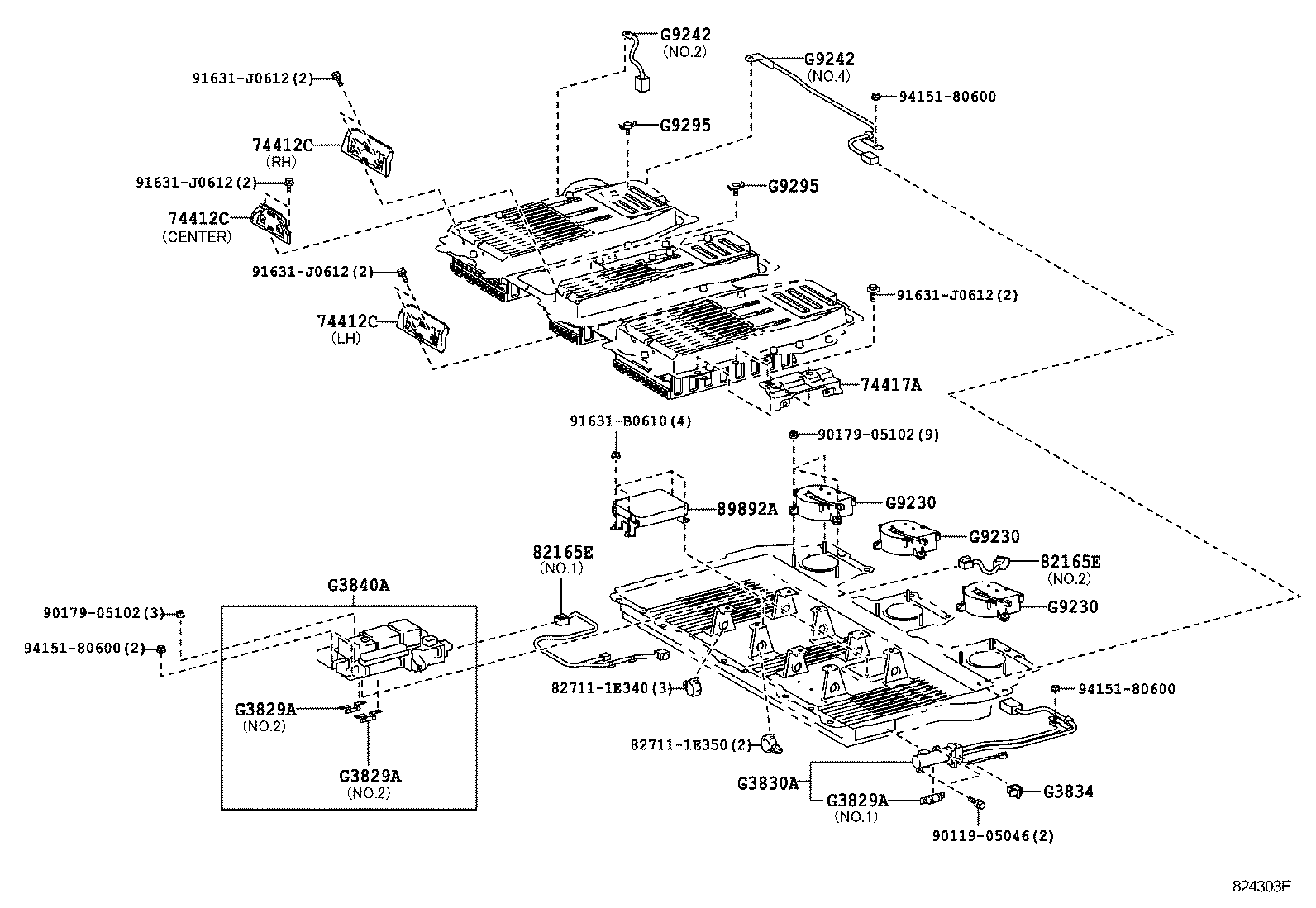 G9242
(NO.2)

G9242
(NO.4)

91631-J0612(2)

94151-80600

G9295

74412C
(RH)

91631-J0612(2)

G9295

74412C
(CENTER)

91631-J0612(2)

91631-J0612(2)

74412C
(LH)

74417A

91631-B0610(4)

90179-05102(9)

G9230

89892A

G9230

82165E
(NO.1)

82165E
(NO.2)

G3840A

G9230

90179-05102(3)

94151-80600(2)

82711-1E340(3)

94151-80600

G3829A
(NO.2)

82711-1E350(2)

G3829A
(NO.2)

G3830A

G3834

G3829A
(NO.1)

90119-05046(2)

824303E