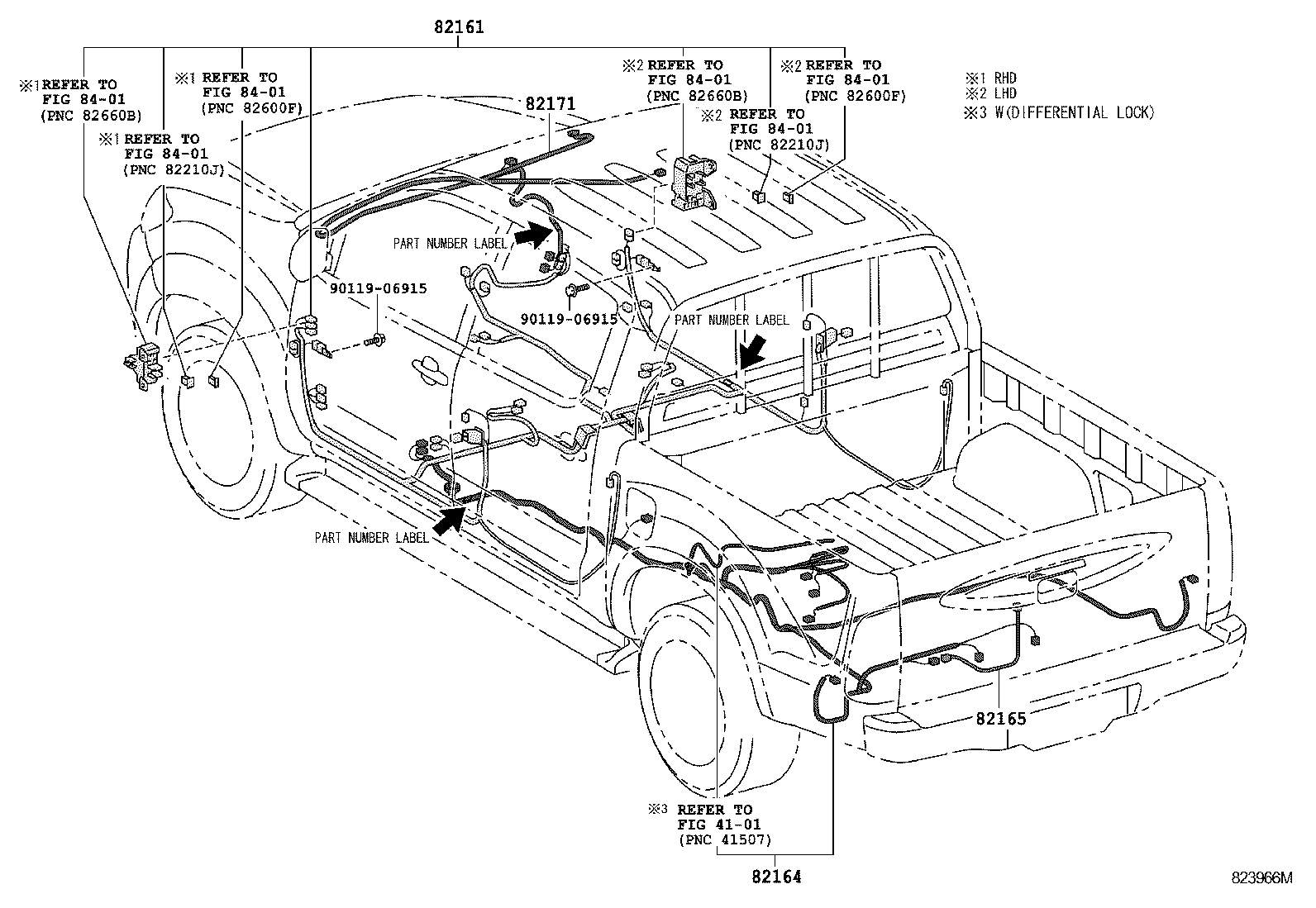 82161

※1 REFER TO FIG 84-01 (PNC 82660B)

※1 REFER TO FIG 84-01 (PNC 82600F)

※1 REFER TO FIG 84-01 (PNC 82210J)

※2 REFER TO FIG 84-01 (PNC 82660B)

※2 REFER TO FIG 84-01 (PNC 82600F)

※2 REFER TO FIG 84-01 (PNC 82210J)

※1 RHD
※2 LHD
※3 W(DIFFERENTIAL LOCK)

82171

PART NUMBER LABEL

90119-06915

90119-06915

PART NUMBER LABEL

PART NUMBER LABEL

82165

※3 REFER TO FIG 41-01 (PNC 41507)

82164

823966M