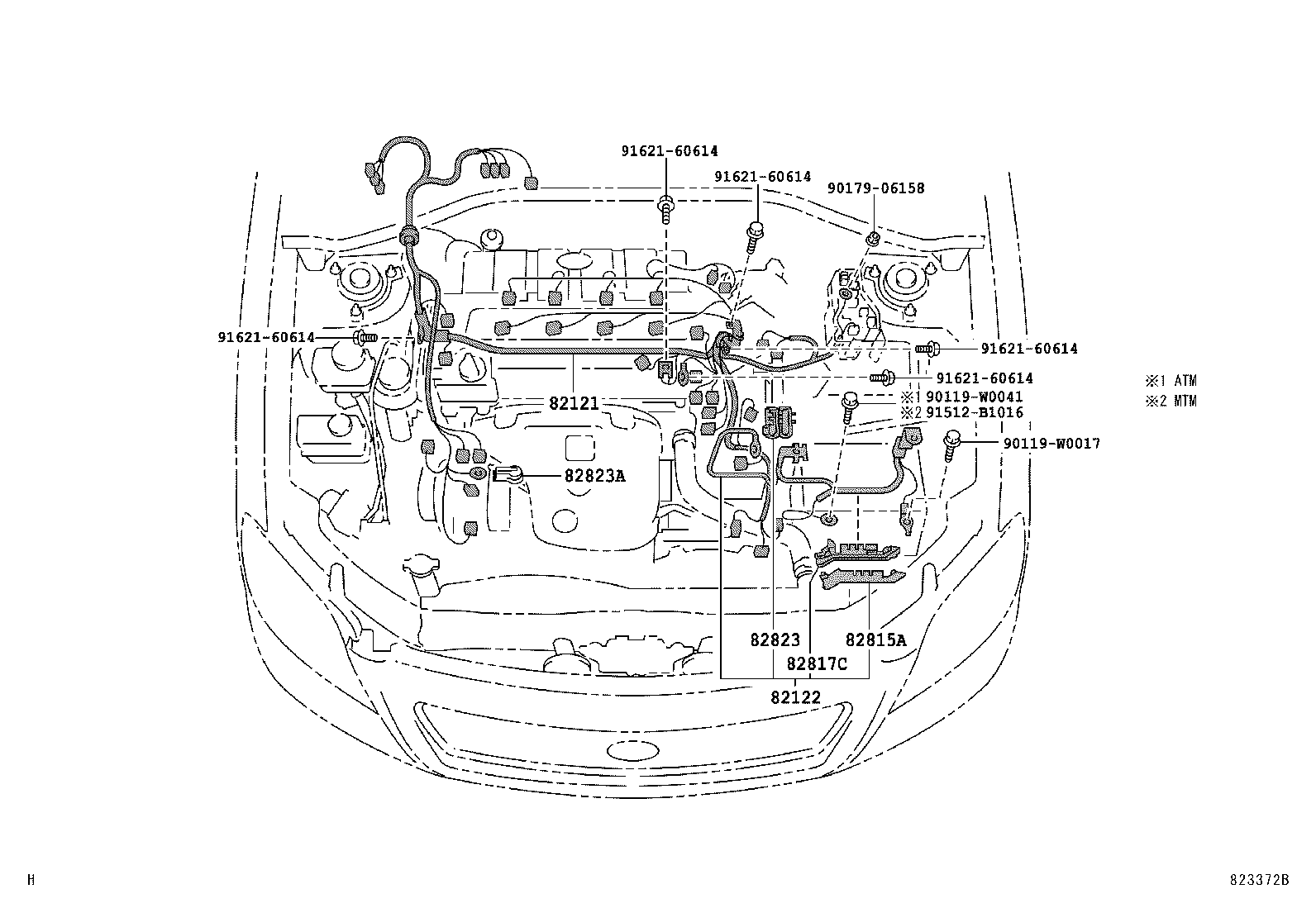 91621-60614
91621-60614
90179-06158
91621-60614
91621-60614
91621-60614
※1 ATM
※2 MTM
※1 90119-W0041
※2 91512-B1016
82121
90119-W0017
82823A
82823
82815A
82817C
82122
H
823372B