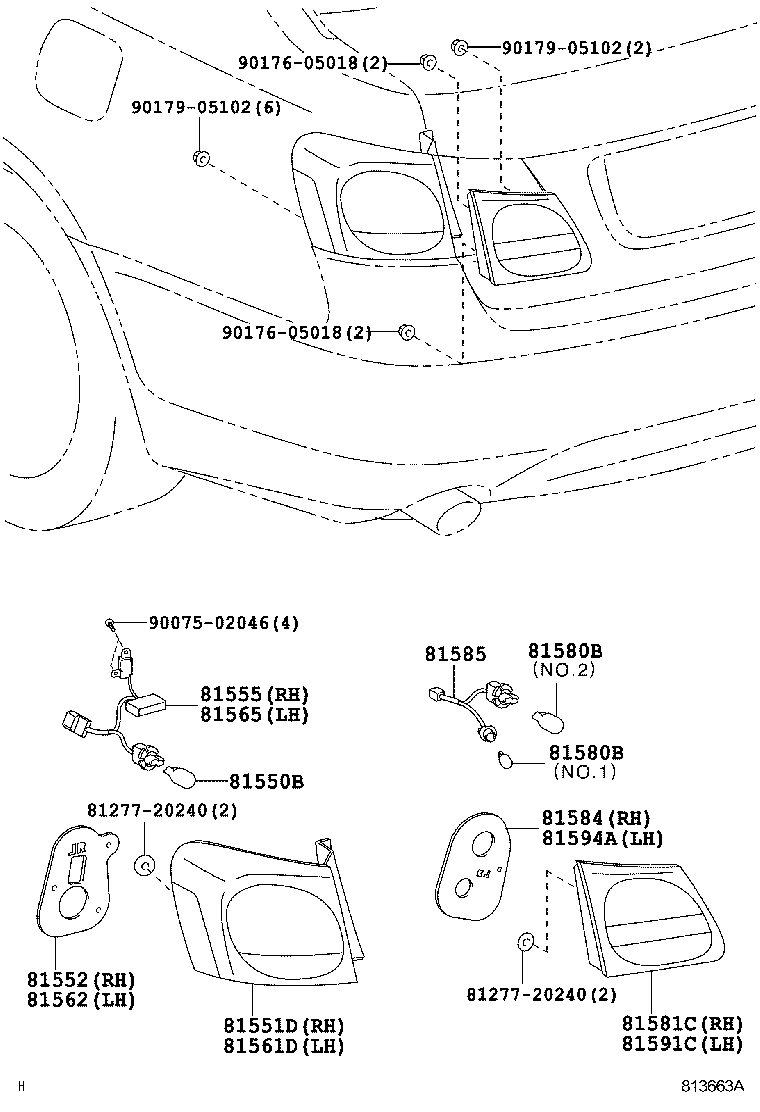 90176-05018(2)
90179-05102(2)
90179-05102(6)
90176-05018(2)

90075-02046(4)
81555(RH)
81565(LH)
81550B

81585
81580B
(NO.2)
81580B
(NO.1)

81277-20240(2)
81584(RH)
81594A(LH)

81552(RH)
81562(LH)
81551D(RH)
81561D(LH)
81277-20240(2)
81581C(RH)
81591C(LH)

H
813663A