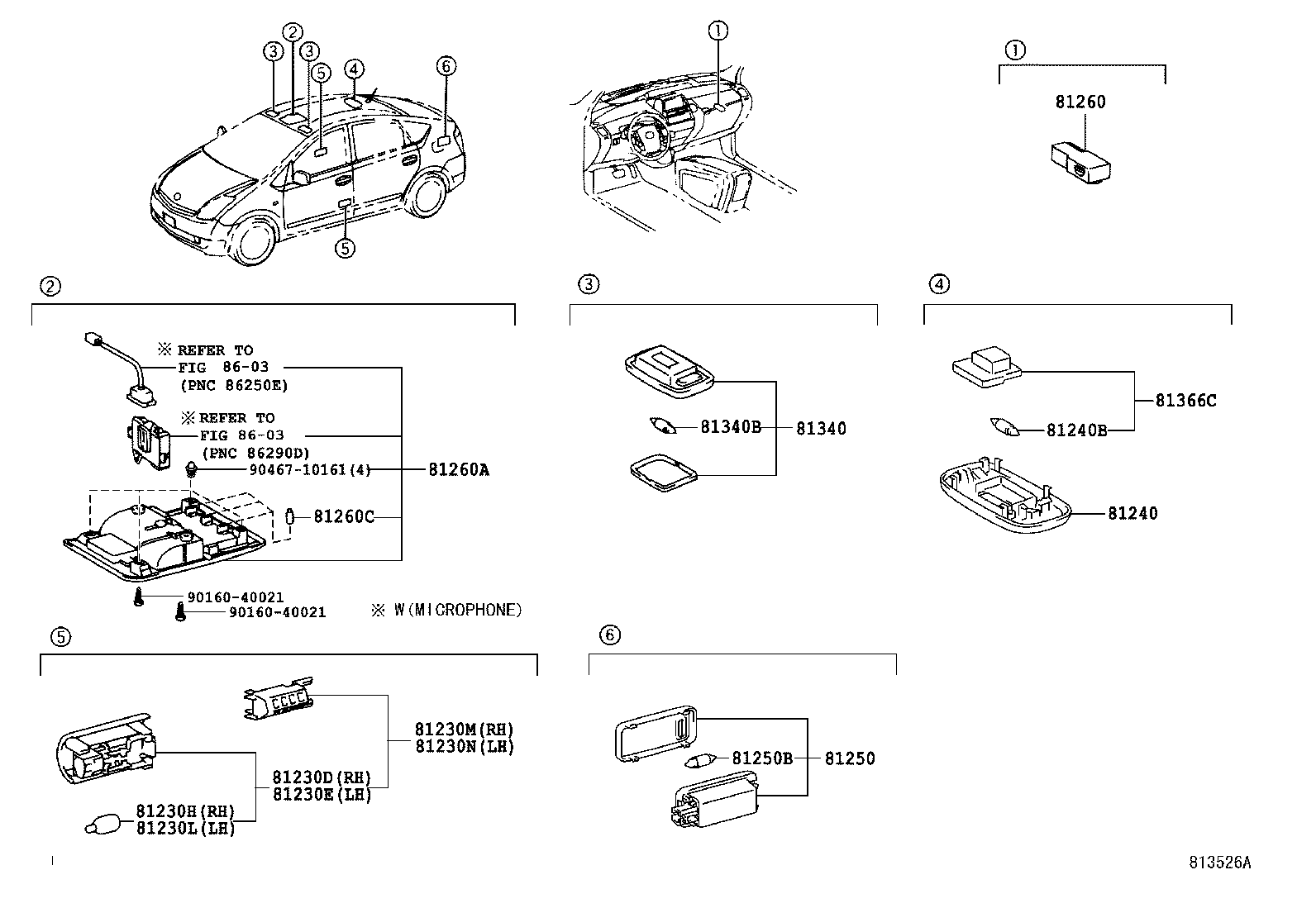 ③ ② ③ ⑤ ④ ⑥

⑤

①

①

81260

②

※ REFER TO
FIG 86-03
(PNC 86250E)

※ REFER TO
FIG 86-03
(PNC 86290D)

90467-10161(4)

81260A

81260C

90160-40021

90160-40021

※ W(MICROPHONE)

③

81340B

81340

④

81366C

81240B

81240

⑤

81230M(RH)
81230N(LH)

81230D(RH)
81230E(LH)

81230H(RH)
81230L(LH)

⑥

81250B

81250

813526A