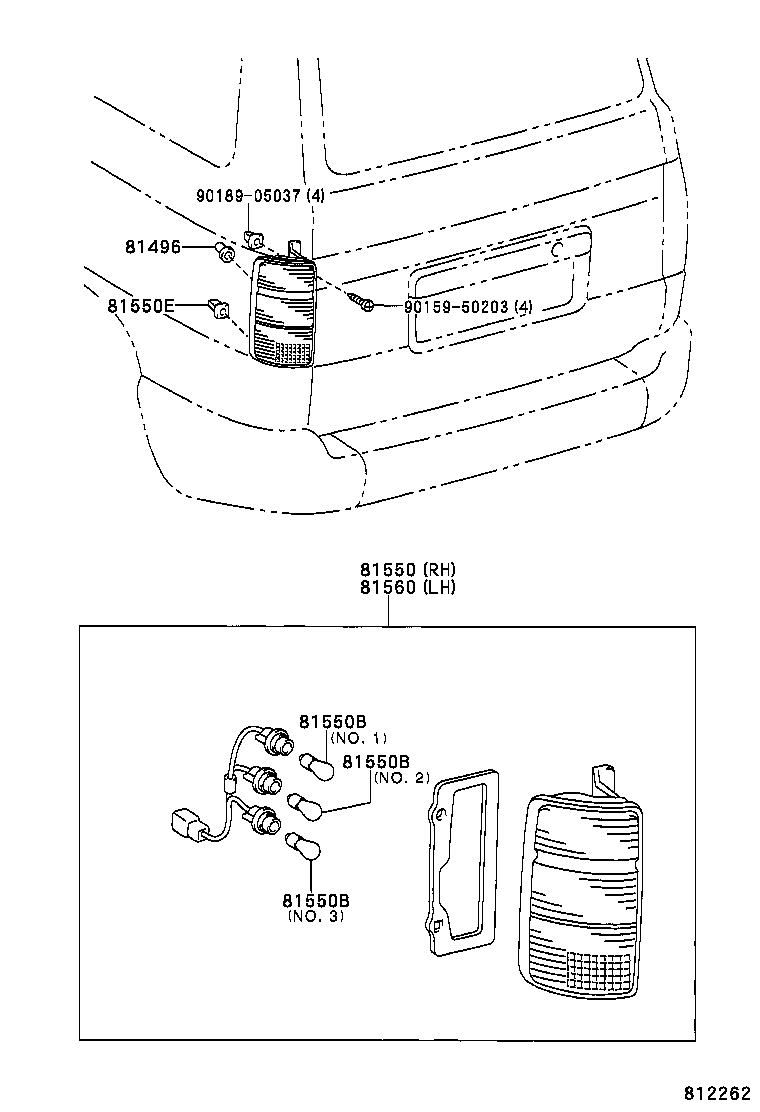 90189-05037 (4)
81496
81550E
90159-50203 (4)

81550 (RH)
81560 (LH)

81550B
(NO. 1)
81550B
(NO. 2)
81550B
(NO. 3)

812262