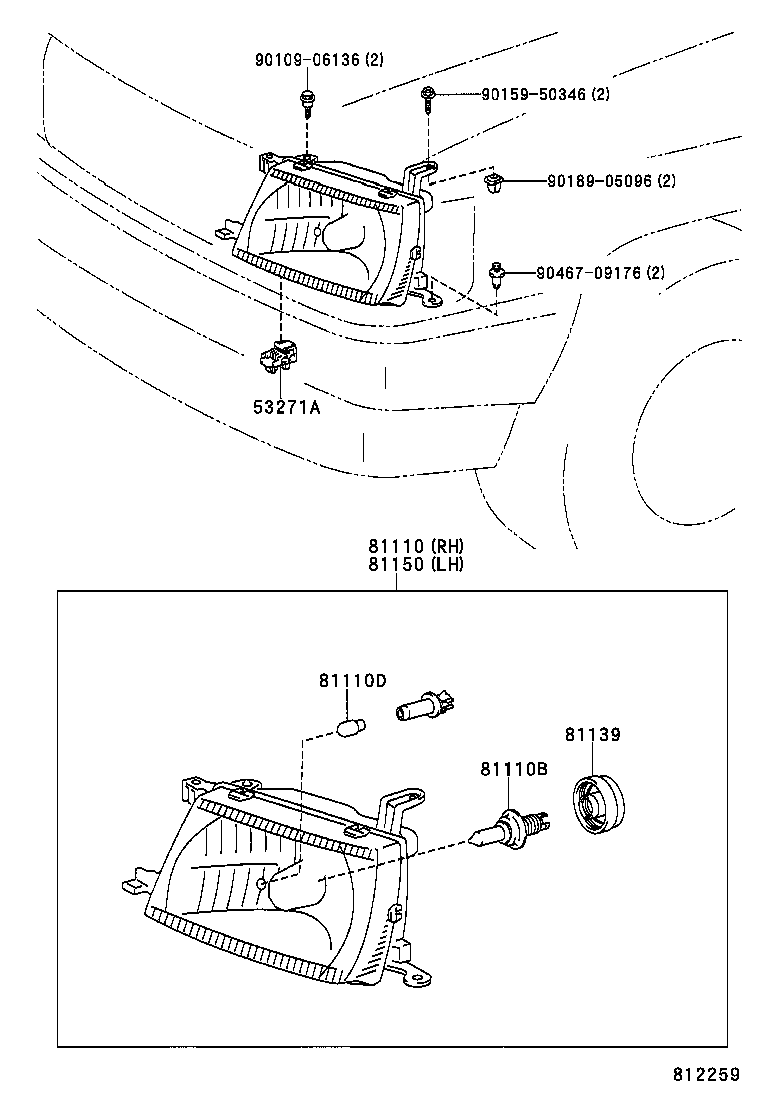 90109-06136 (2)
90159-50346 (2)
90189-05096 (2)
90467-09176 (2)
53271A
81110 (RH)
81150 (LH)
81110D
81139
81110B
812259