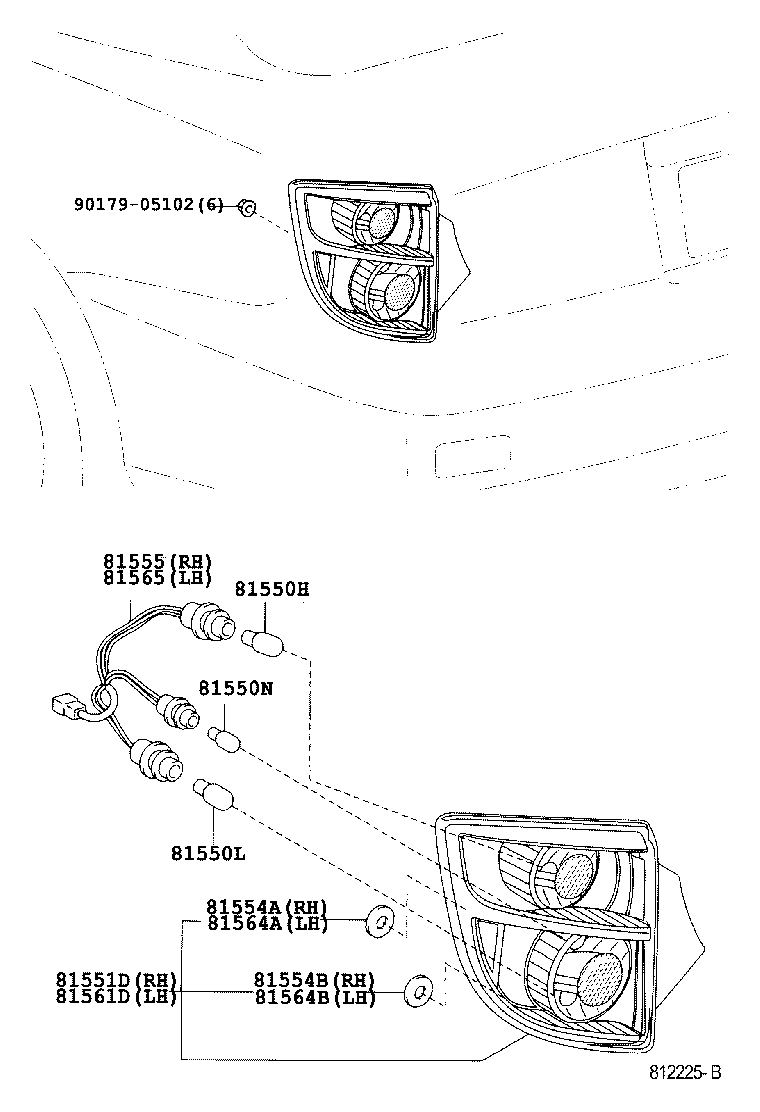 90179-05102(6)

81555(RH)
81565(LH)

81550H

81550N

81550L

81554A(RH)
81564A(LH)

81551D(RH)
81561D(LH)

81554B(RH)
81564B(LH)

812225-B