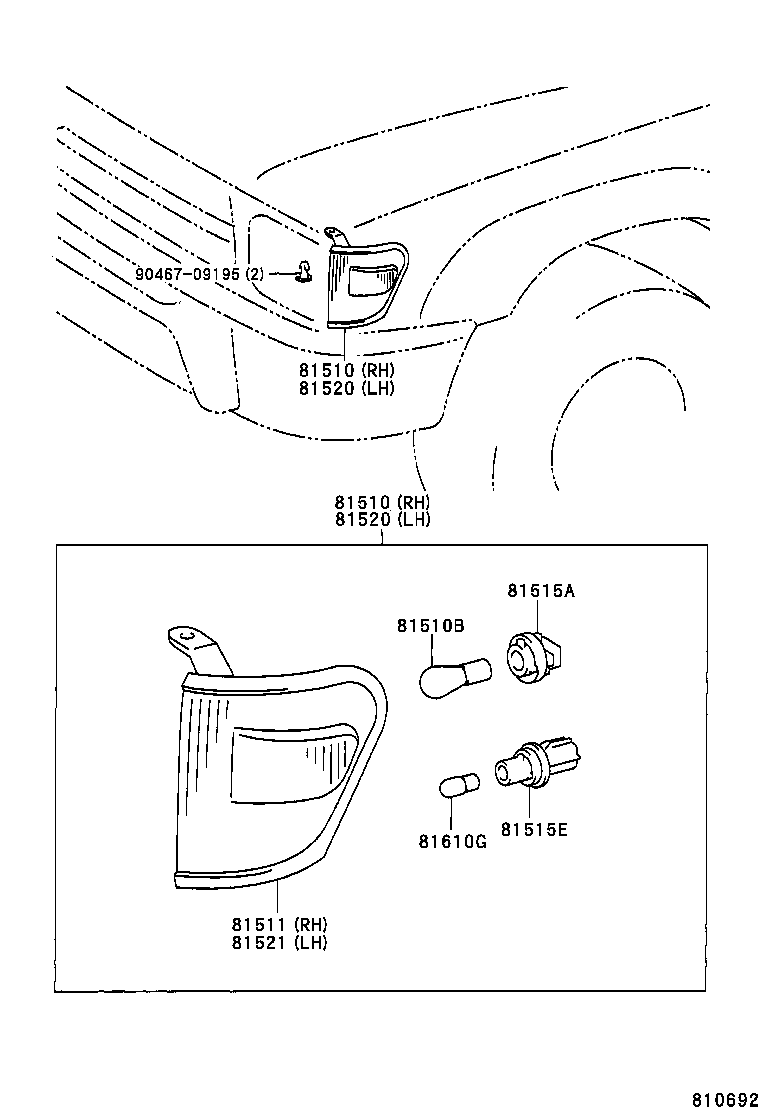 90467-09195 (2)

81510 (RH)
81520 (LH)

81510 (RH)
81520 (LH)

81515A

81510B

81610G

81515E

81511 (RH)
81521 (LH)

810692