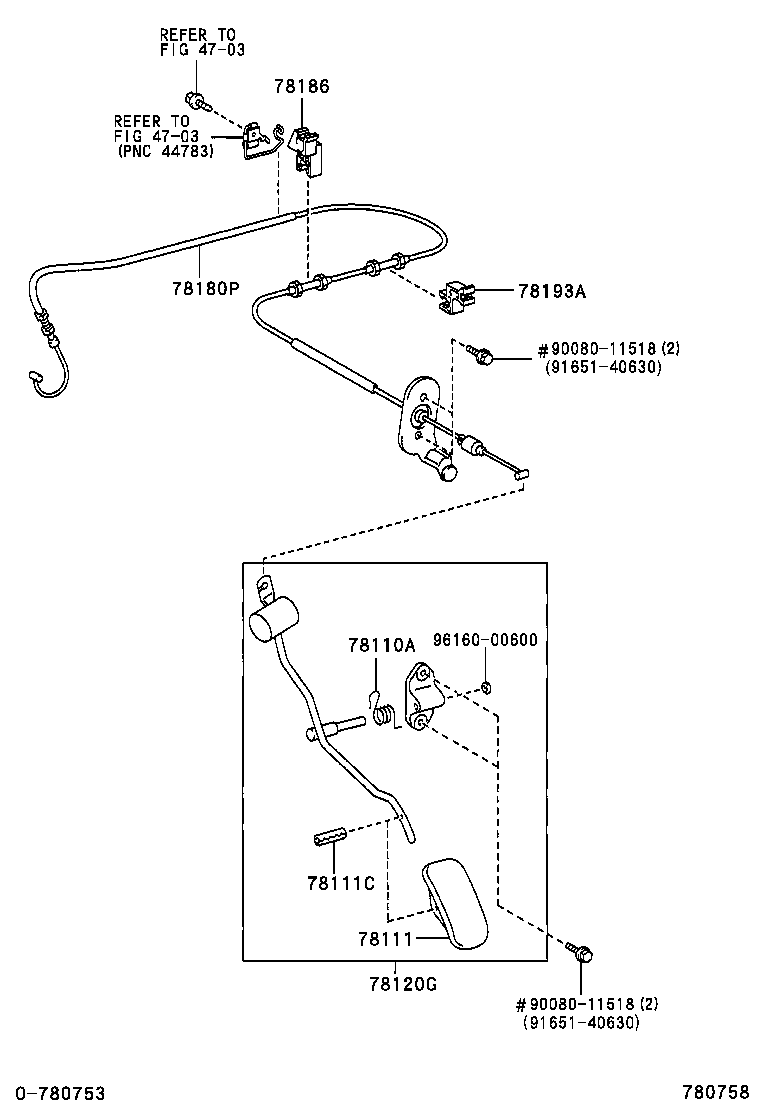 REFER TO
FIG 47-03

78186

REFER TO
FIG 47-03
(PNC 44783)

78180P

78193A

#90080-11518 (2)
(91651-40630)

78110A

96160-00600

78111C

78111

78120G

#90080-11518 (2)
(91651-40630)

0-780753

780758