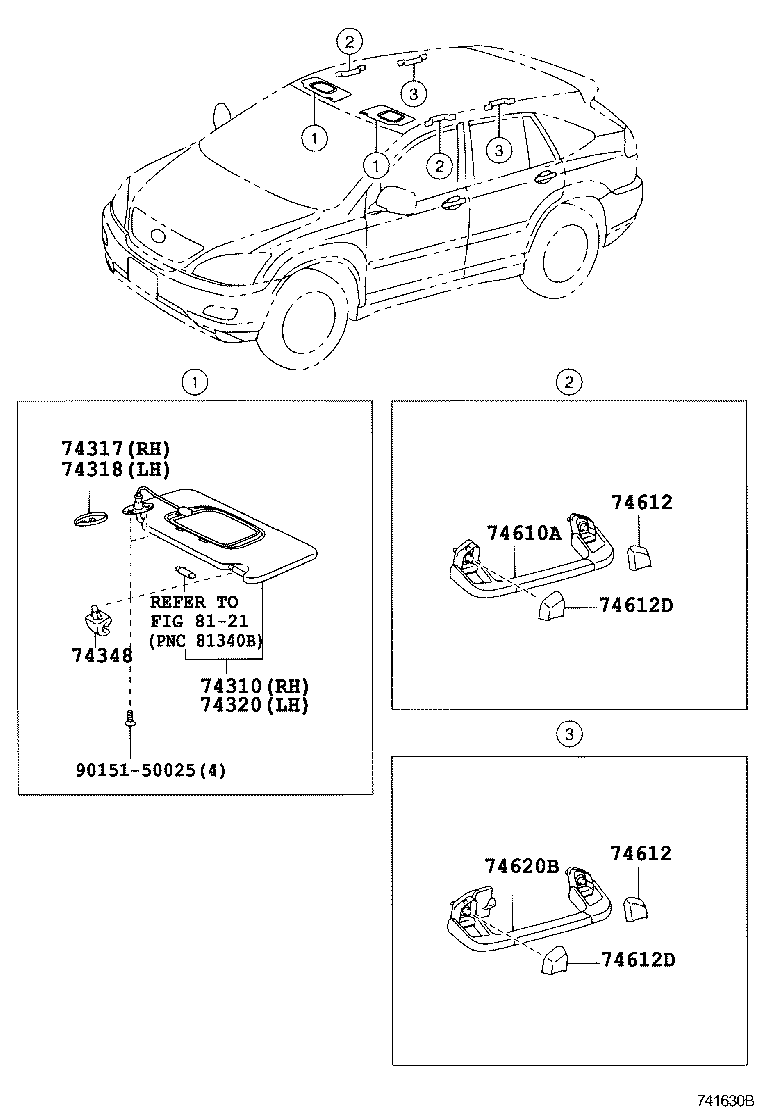 2
3
1
1
2
3

1
74317(RH)
74318(LH)
REFER TO
FIG 81-21
(PNC 81340B)
74348
74310(RH)
74320(LH)
90151-50025(4)

2
74612
74610A
74612D

3
74612
74620B
74612D

741630B