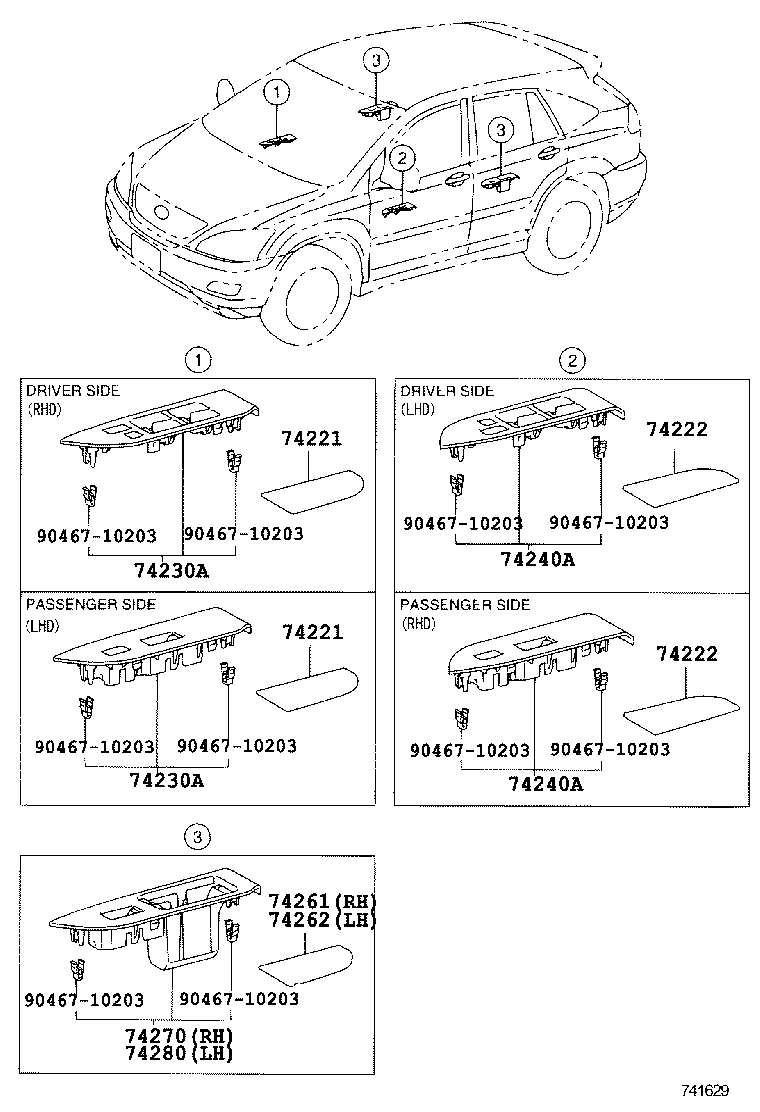 1
3
2
3

1

DRIVER SIDE
(RHD)
74221
90467-10203
90467-10203
74230A

PASSENGER SIDE
(LHD)
74221
90467-10203
90467-10203
74230A

2

DRIVER SIDE
(LHD)
74222
90467-10203
90467-10203
74240A

PASSENGER SIDE
(RHD)
74222
90467-10203
90467-10203
74240A

3

74261(RH)
74262(LH)
90467-10203
90467-10203
74270(RH)
74280(LH)

741629