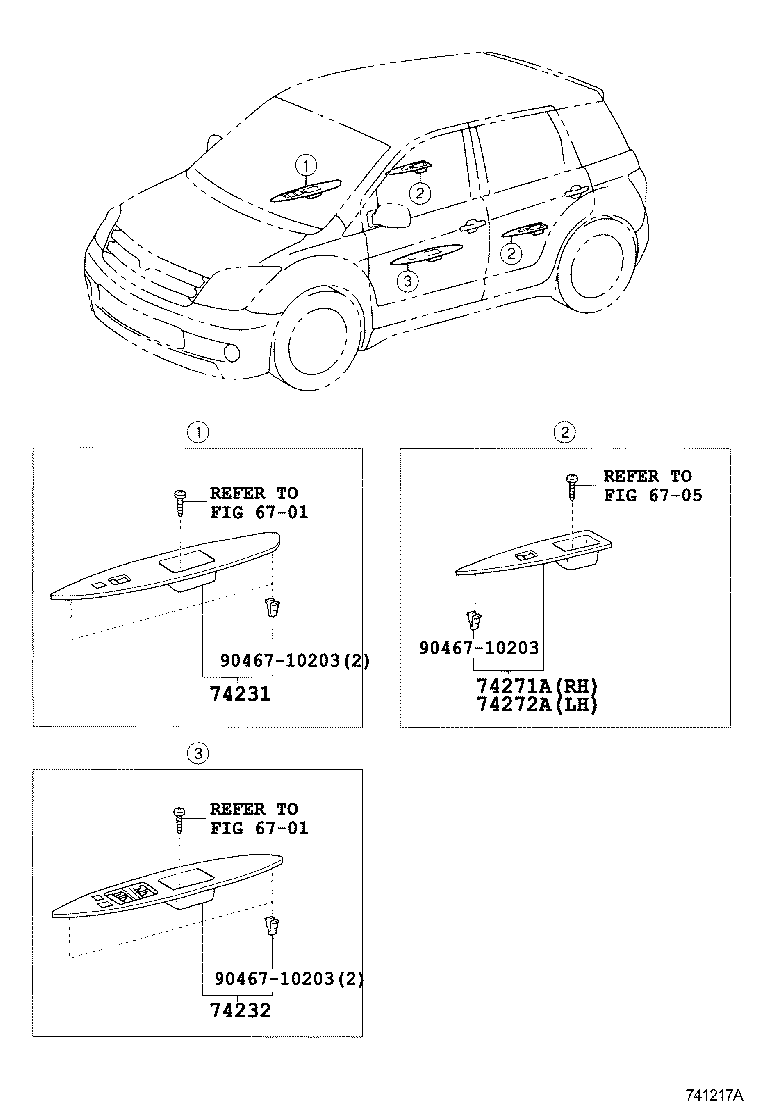 1
2
2
3

1
REFER TO
FIG 67-01
90467-10203(2)
74231

2
REFER TO
FIG 67-05
90467-10203
74271A(RH)
74272A(LH)

3
REFER TO
FIG 67-01
90467-10203(2)
74232

741217A