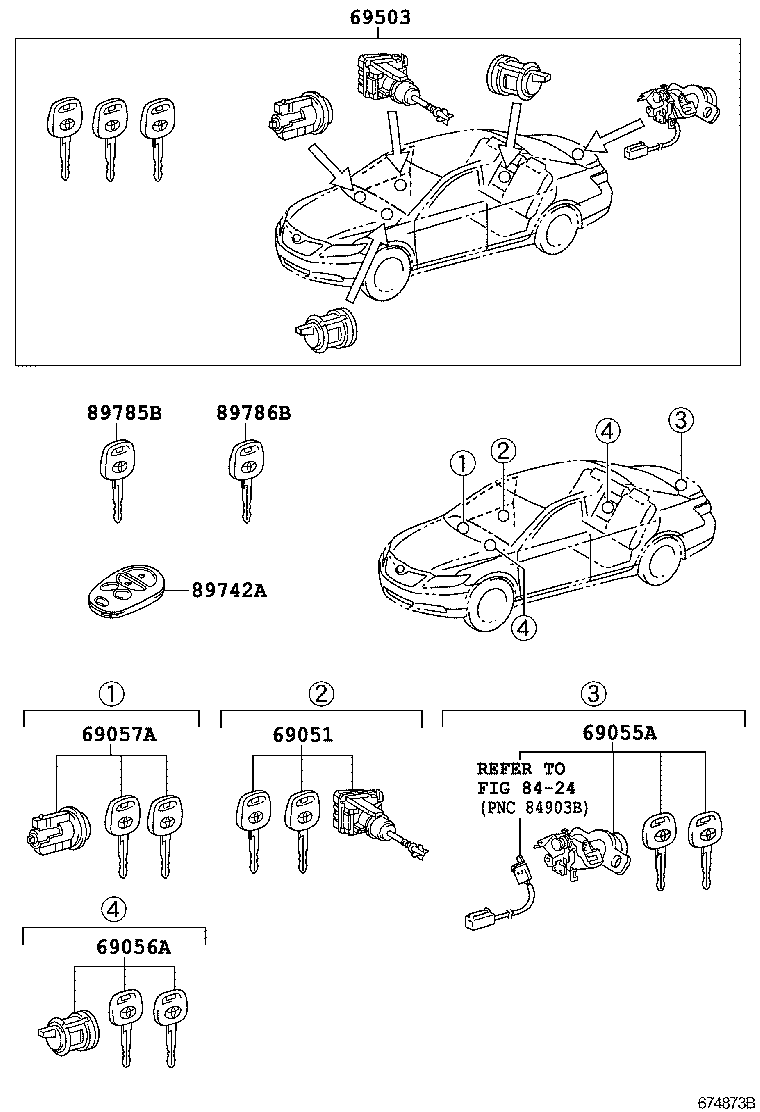 69503

89785B

89786B

89742A

①
②
④
③
④

①
69057A

②
69051

③
69055A

REFER TO
FIG 84-24
(PNC 84903B)

④
69056A

674873B