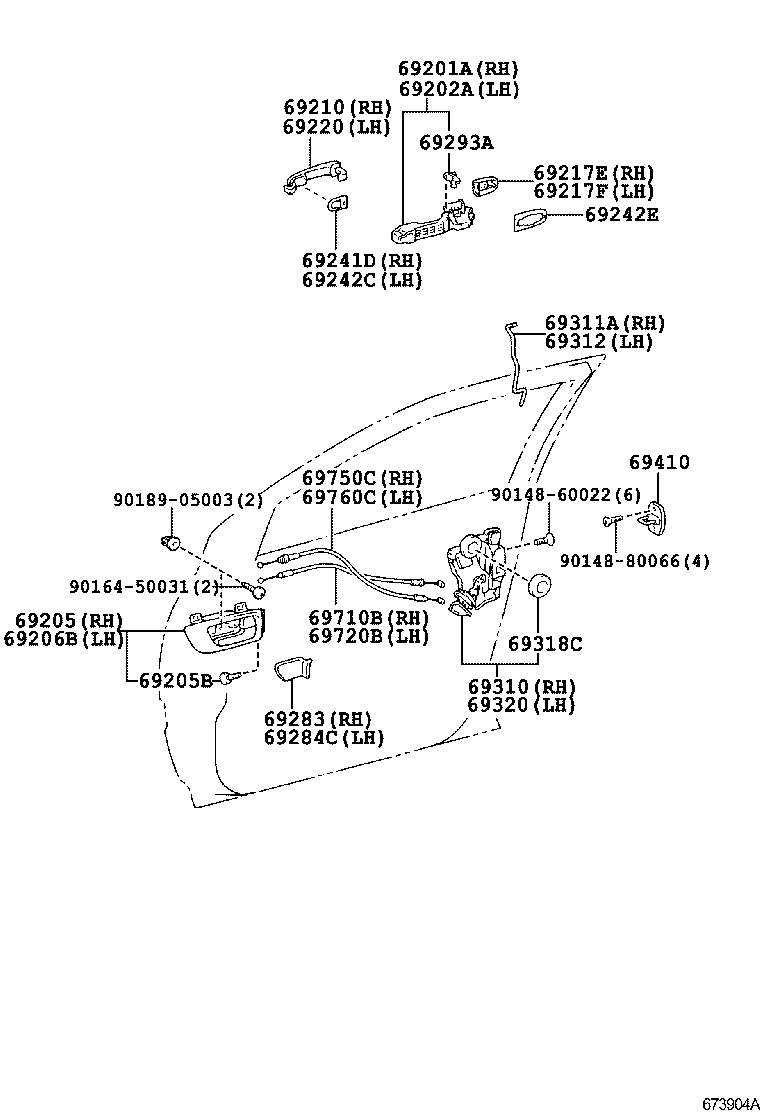 69201A(RH)
69202A(LH)

69210(RH)
69220(LH)

69293A

69217E(RH)
69217F(LH)

69242E

69241D(RH)
69242C(LH)

69311A(RH)
69312(LH)

69410

69750C(RH)
69760C(LH)

90189-05003(2)

90148-60022(6)

90148-80066(4)

90164-50031(2)

69205(RH)
69206B(LH)

69710B(RH)
69720B(LH)

69318C

69205B

69310(RH)
69320(LH)

69283(RH)
69284C(LH)

673904A