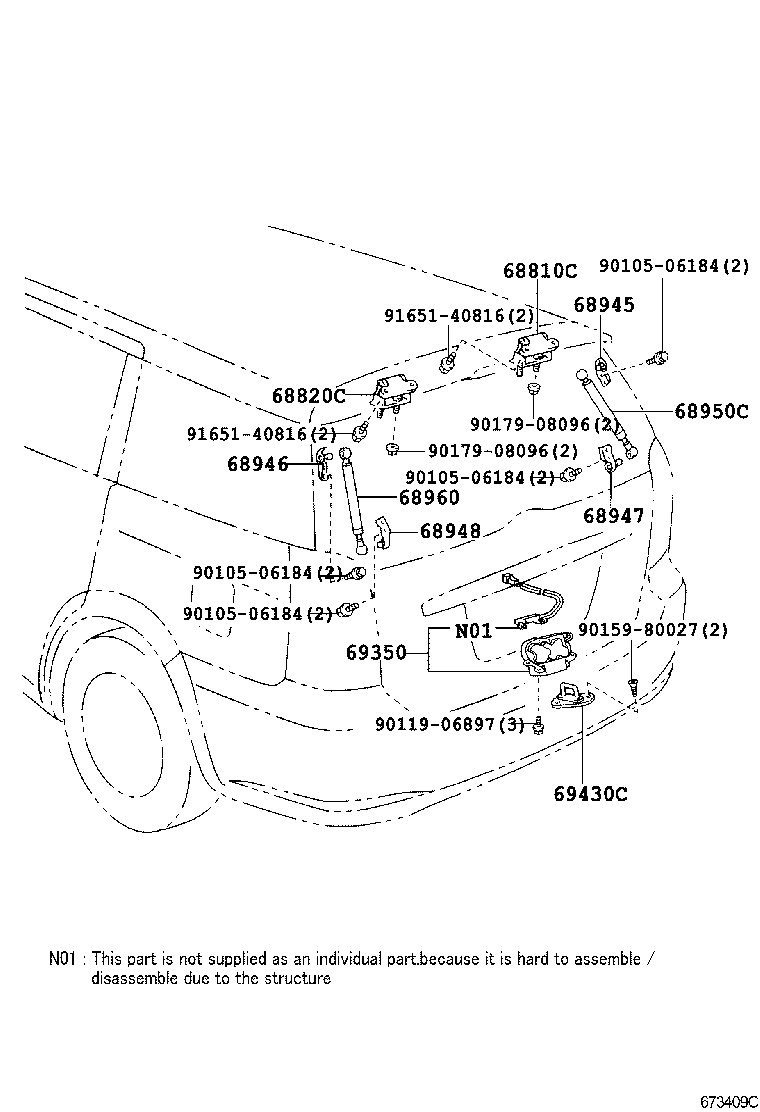 68810C
90105-06184(2)
91651-40816(2)
68945
68820C
90179-08096(2)
68950C
91651-40816(2)
90179-08096(2)
68946
90105-06184(2)
68960
68947
68948
90105-06184(2)
90105-06184(2)
N01
90159-80027(2)
69350
90119-06897(3)
69430C

N01 : This part is not supplied as an individual part.because it is hard to assemble / disassemble due to the structure

673409C