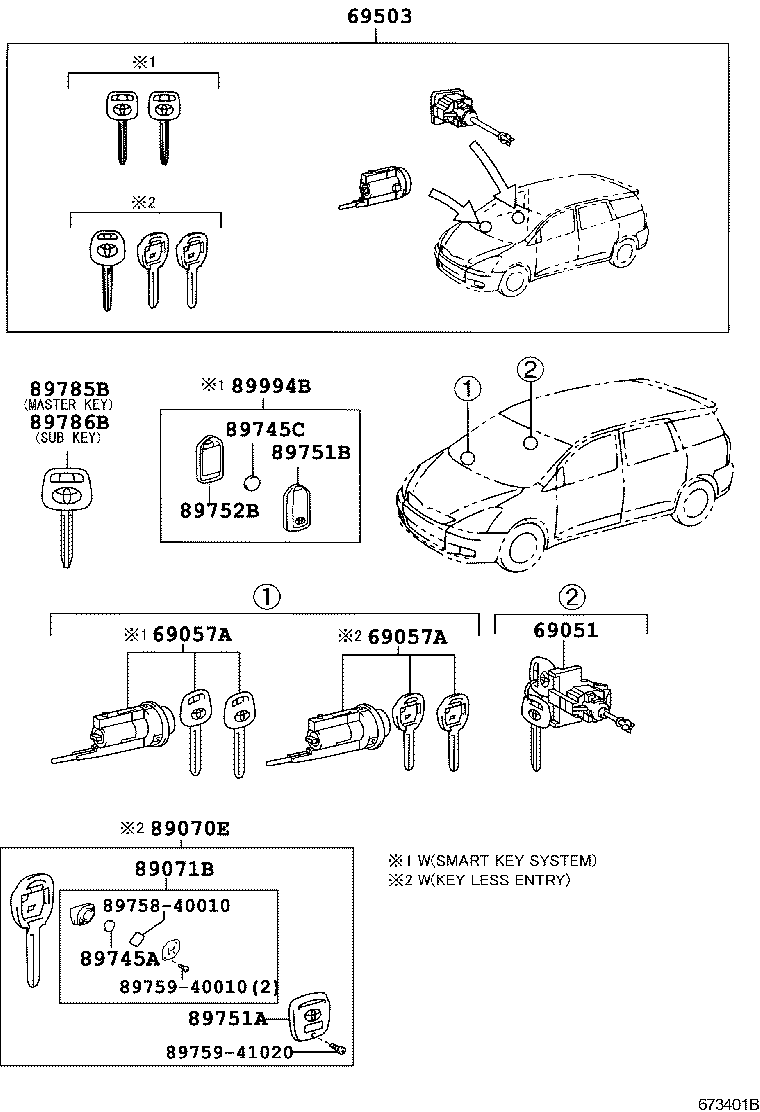 69503

※1

※2

89785B
(MASTER KEY)
89786B
(SUB KEY)

※1 89994B

89745C
89751B
89752B

①
②

①
②

※1 69057A
※2 69057A
69051

※2 89070E

89071B
89758-40010
89745A
89759-40010(2)
89751A
89759-41020

※1 W(SMART KEY SYSTEM)
※2 W(KEY LESS ENTRY)

673401B