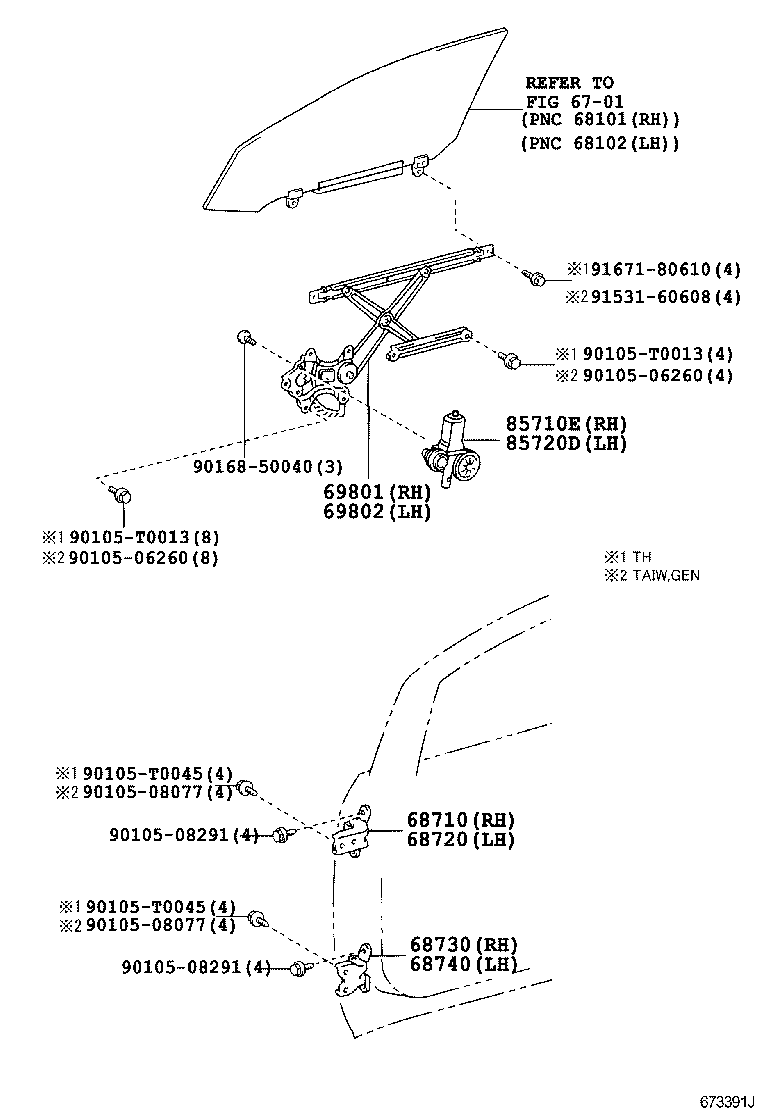 REFER TO
FIG 67-01
(PNC 68101(RH))
(PNC 68102(LH))

※1 91671-80610(4)
※2 91531-60608(4)

※1 90105-T0013(4)
※2 90105-06260(4)

85710E(RH)
85720D(LH)

90168-50040(3)

69801(RH)
69802(LH)

※1 90105-T0013(8)
※2 90105-06260(8)

※1 TH
※2 TAIW,GEN

※1 90105-T0045(4)
※2 90105-08077(4)

90105-08291(4)

68710(RH)
68720(LH)

※1 90105-T0045(4)
※2 90105-08077(4)

90105-08291(4)

68730(RH)
68740(LH)

673391J