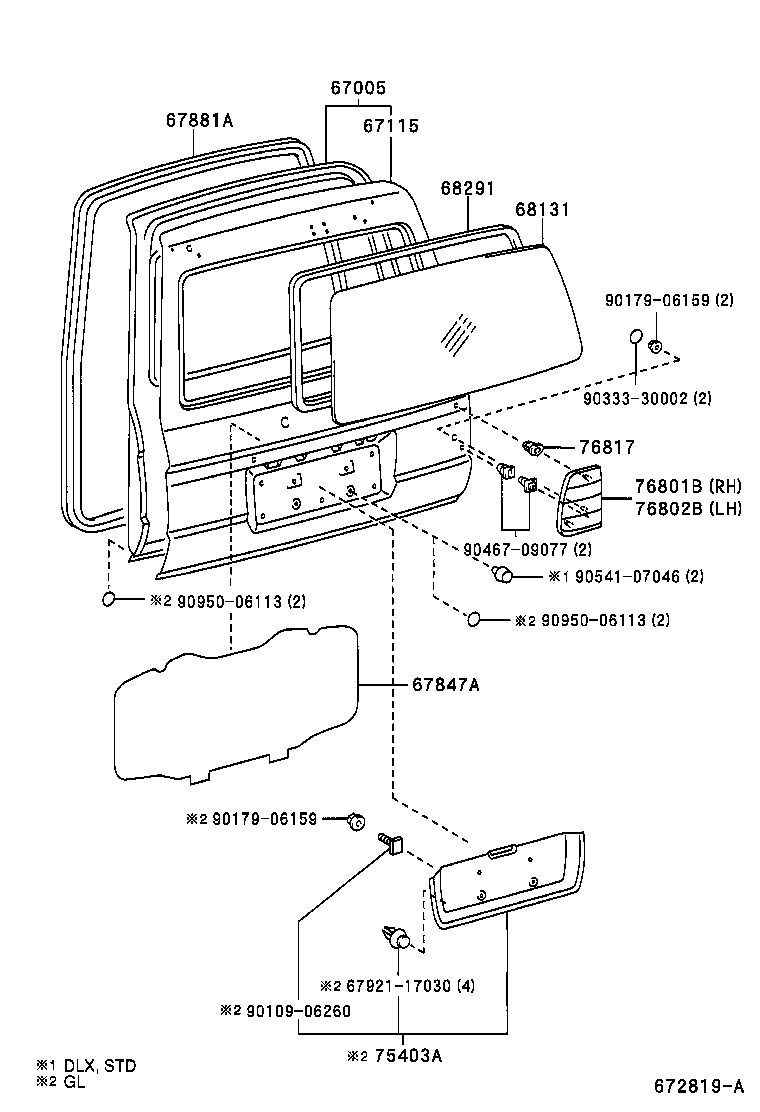 67005
67881A
67115
68291
68131
90179-06159 (2)
90333-30002 (2)
76817
76801B (RH)
76802B (LH)
90467-09077 (2)
※1 90541-07046 (2)
※2 90950-06113 (2)
※2 90950-06113 (2)
67847A
※2 90179-06159
※2 67921-17030 (4)
※2 90109-06260
※2 75403A
※1 DLX, STD
※2 GL
672819-A