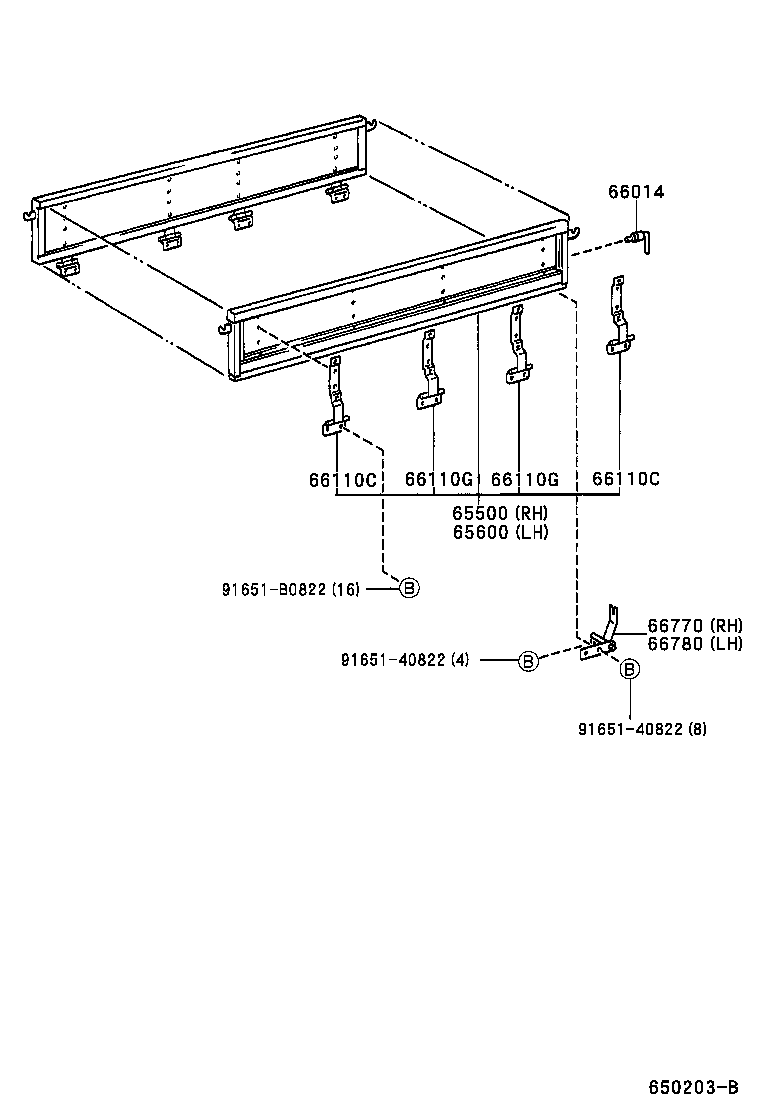 66014

66110C 66110G 66110G 66110C

65500 (RH)
65600 (LH)

91651-B0822 (16) B

66770 (RH)
66780 (LH)

91651-40822 (4) B

B

91651-40822 (8)

650203-B