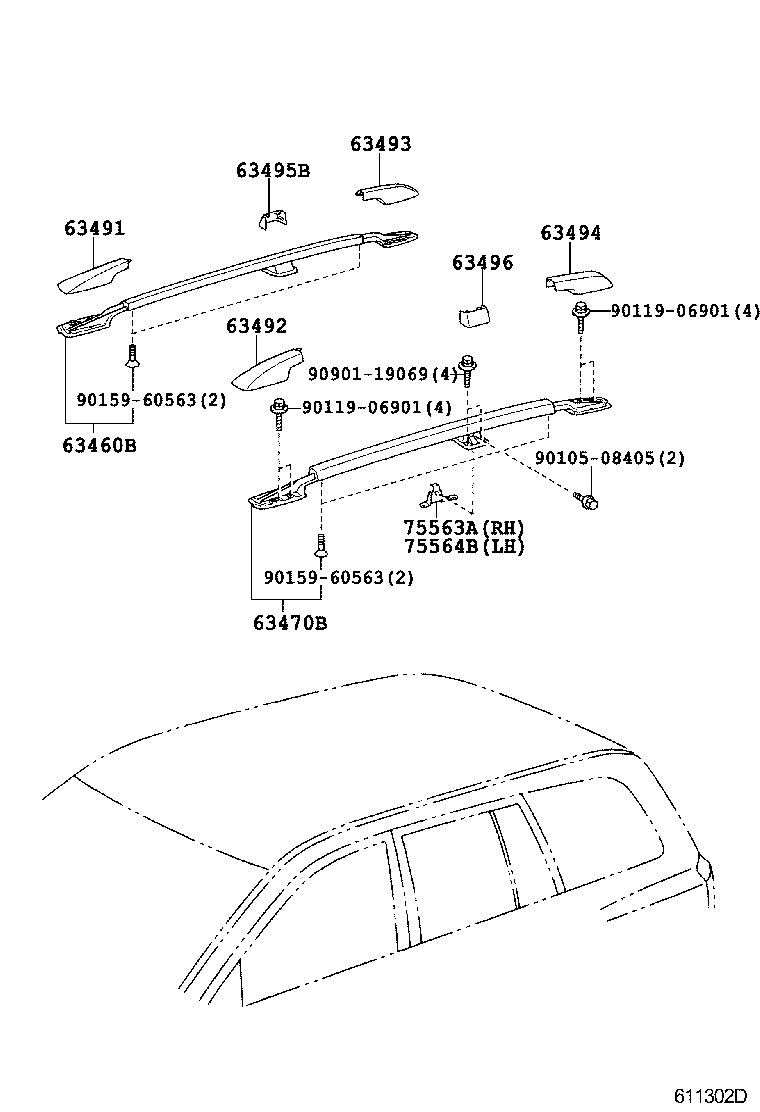 63493
63495B
63491
63494
63496
90119-06901(4)
63492
90901-19069(4)
90159-60563(2)
90119-06901(4)
63460B
90105-08405(2)
75563A(RH)
75564B(LH)
90159-60563(2)
63470B
611302D