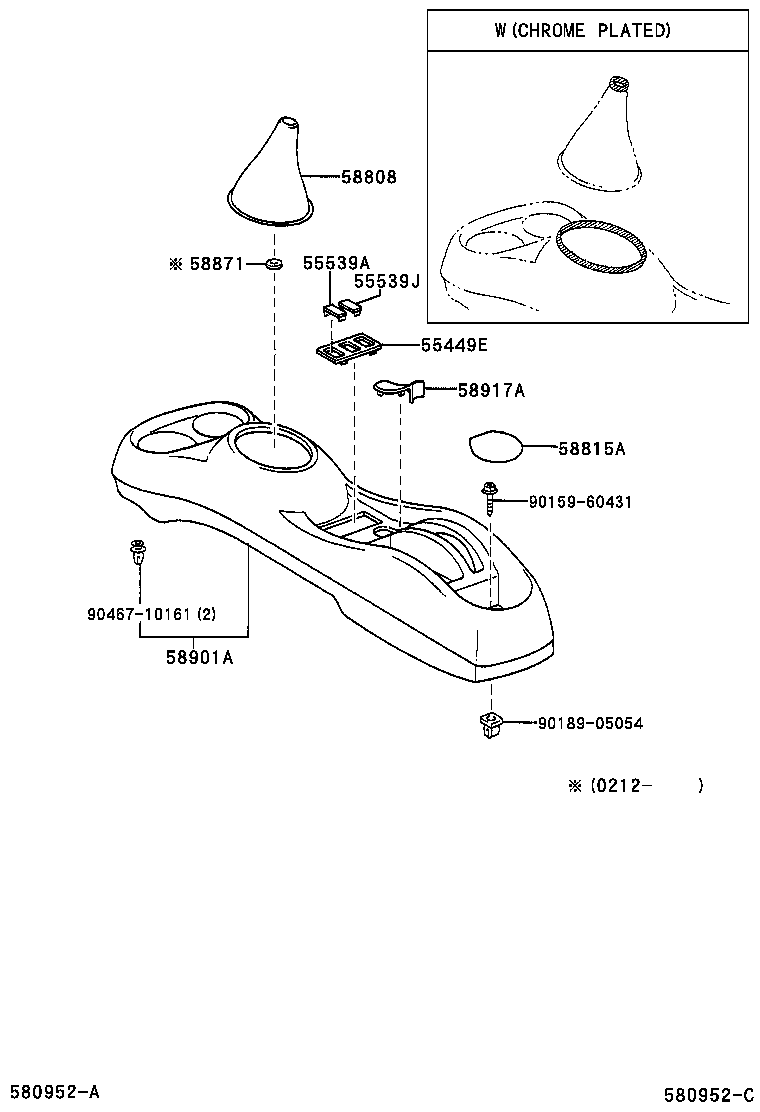 W (CHROME PLATED)

58808

※ 58871

55539A

55539J

55449E

58917A

58815A

90159-60431

90467-10161 (2)

58901A

90189-05054

※ (0212-     )

580952-A

580952-C