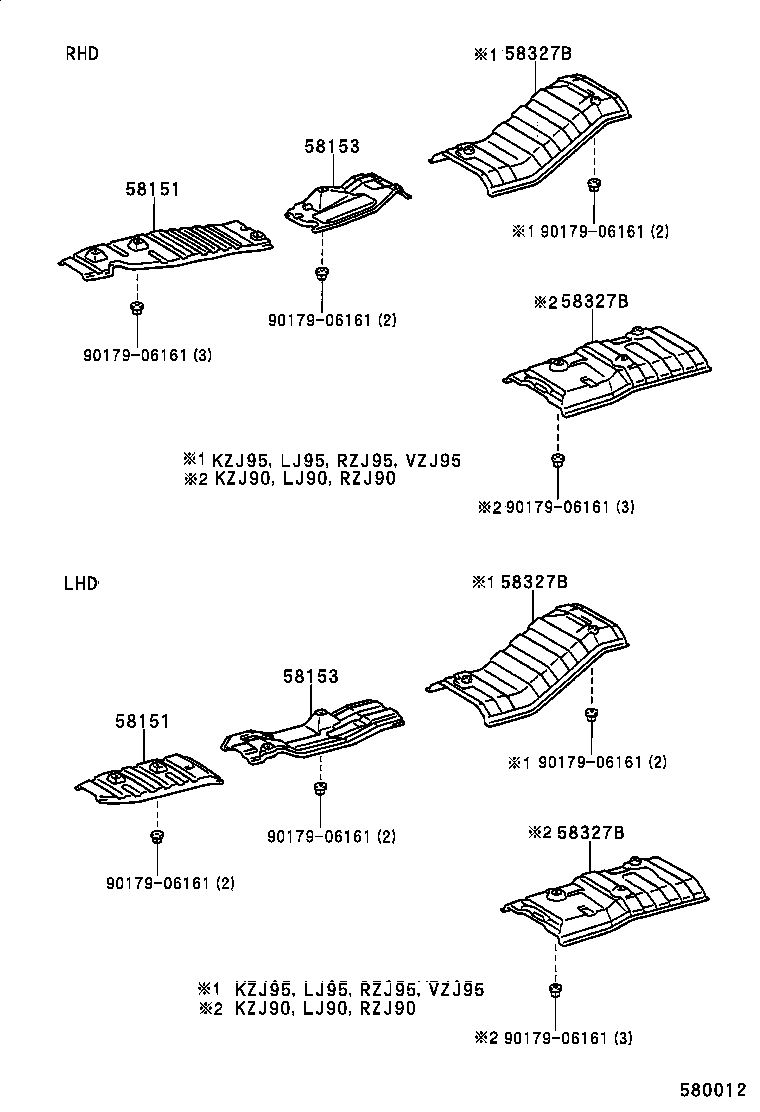 RHD

※1 58327B

58153

58151

※1 90179-06161 (2)

90179-06161 (2)

90179-06161 (3)

※2 58327B

※1 KZJ95, LJ95, RZJ95, VZJ95
※2 KZJ90, LJ90, RZJ90

※2 90179-06161 (3)

LHD

※1 58327B

58153

58151

※1 90179-06161 (2)

90179-06161 (2)

90179-06161 (2)

※2 58327B

※1 KZJ95, LJ95, RZJ95, VZJ95
※2 KZJ90, LJ90, RZJ90

※2 90179-06161 (3)

580012