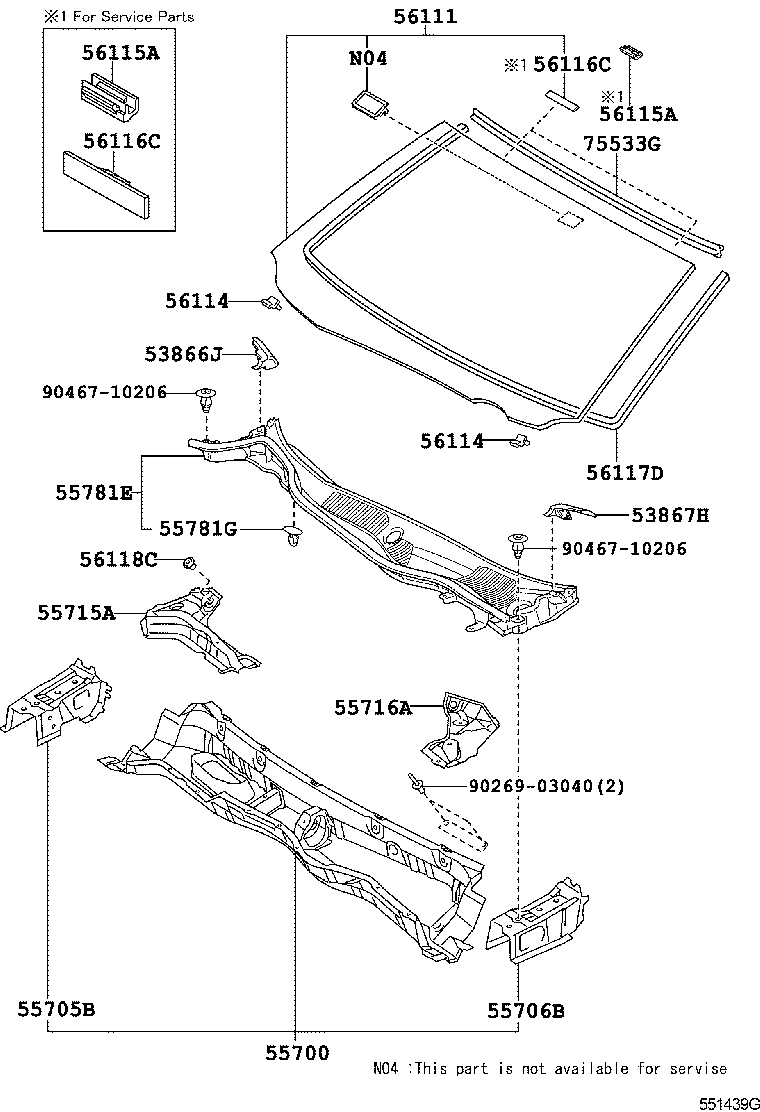 ※1 For Service Parts

56115A

56116C

56111

N04

※1 56116C

※1 56115A

75533G

56114

53866J

90467-10206

56114

56117D

55781E

55781G

53867H

90467-10206

56118C

55715A

55716A

90269-03040(2)

55705B

55706B

55700

N04 :This part is not available for servise

551439G