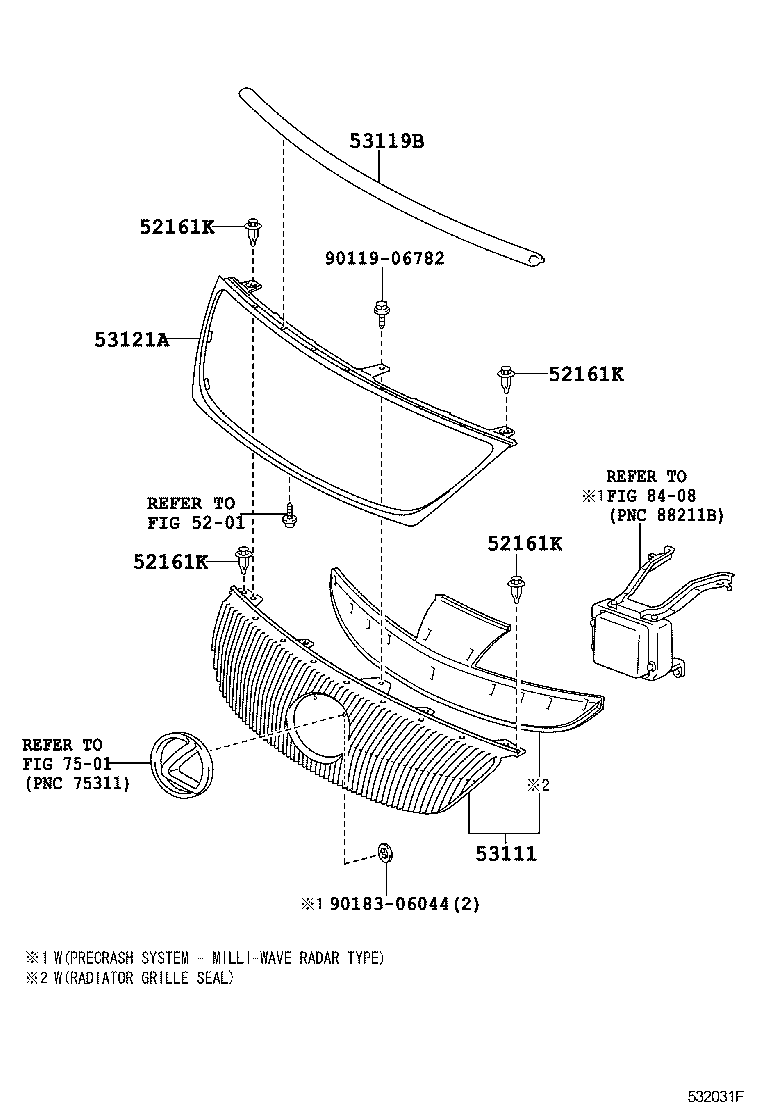 53119B

52161K

90119-06782

53121A

52161K

REFER TO
※1FIG 84-08
(PNC 88211B)

REFER TO
FIG 52-01

52161K

52161K

REFER TO
FIG 75-01
(PNC 75311)

※2

53111

※1 90183-06044(2)

※1 W(PRECRASH SYSTEM - MILLI-WAVE RADAR TYPE)
※2 W(RADIATOR GRILLE SEAL)

532031F