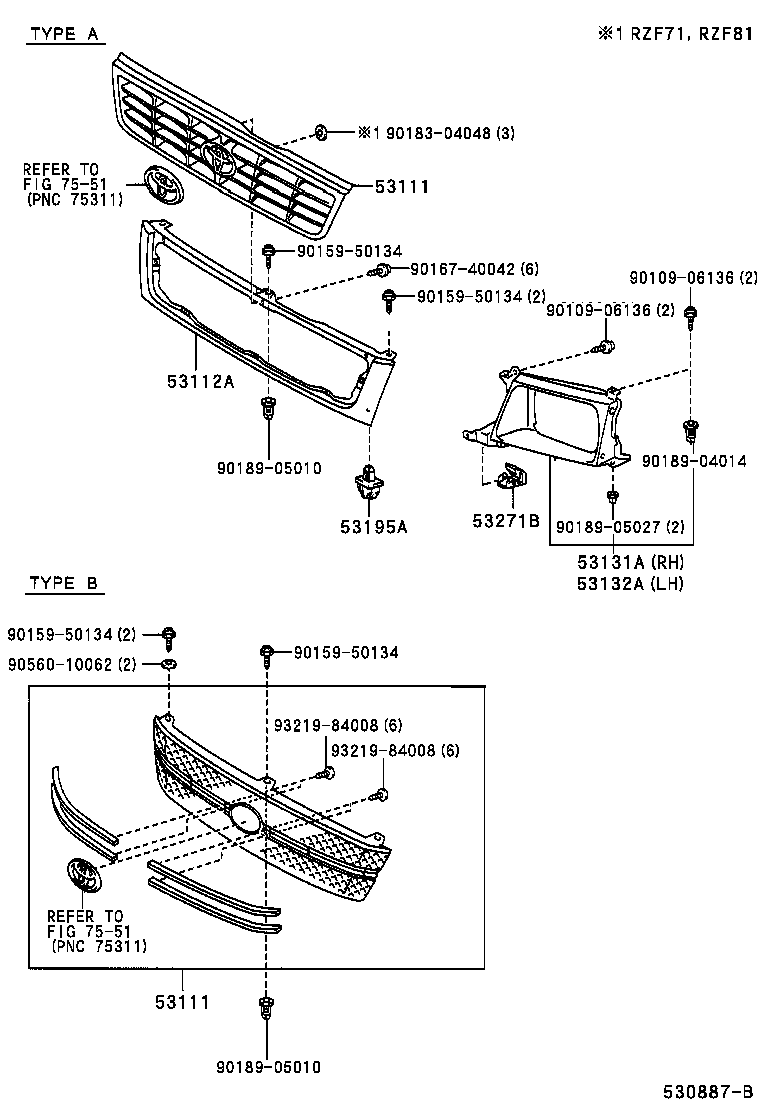 TYPE A

※1 RZF71, RZF81

※1 90183-04048 (3)

REFER TO FIG 75-51 (PNC 75311)

53111

90159-50134

90167-40042 (6)

90159-50134 (2)

90109-06136 (2)

90109-06136 (2)

53112A

90189-05010

53195A

53271B

90189-04014

90189-05027 (2)

53131A (RH)
53132A (LH)

TYPE B

90159-50134 (2)

90560-10062 (2)

90159-50134

93219-84008 (6)

93219-84008 (6)

REFER TO FIG 75-51 (PNC 75311)

53111

90189-05010

530887-B