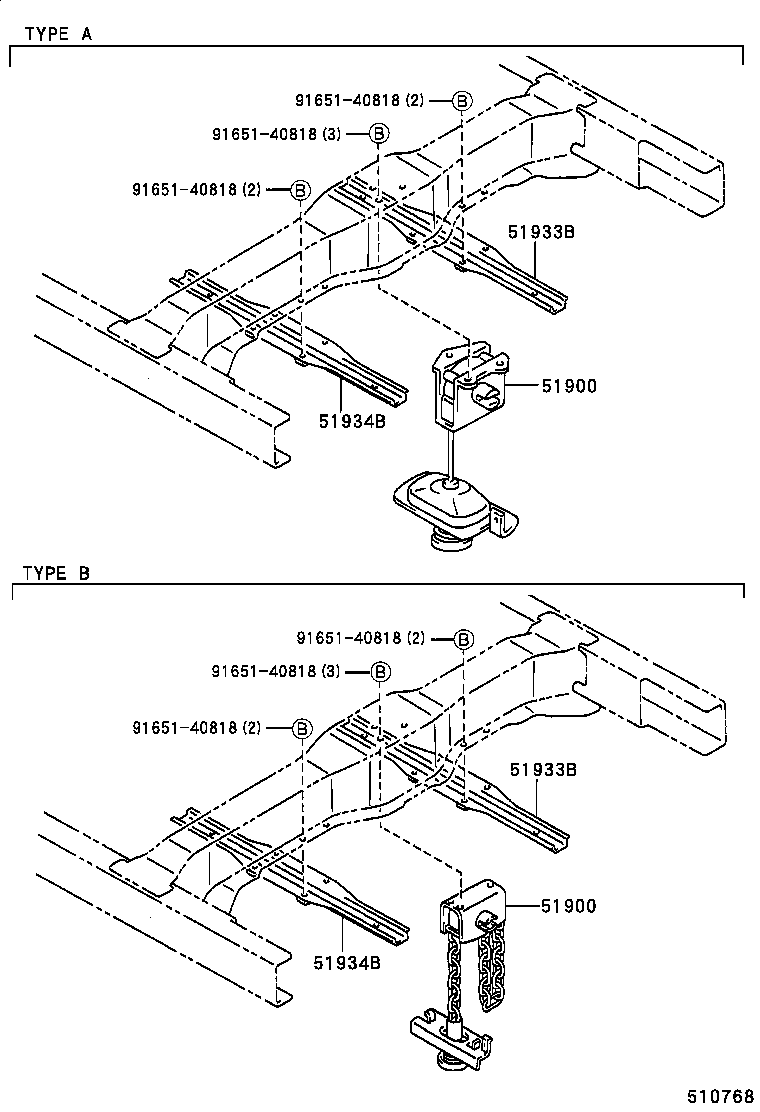 TYPE A

91651-40818 (2) B
91651-40818 (3) B
91651-40818 (2) B
51933B
51900
51934B

TYPE B

91651-40818 (2) B
91651-40818 (3) B
91651-40818 (2) B
51933B
51900
51934B

510768