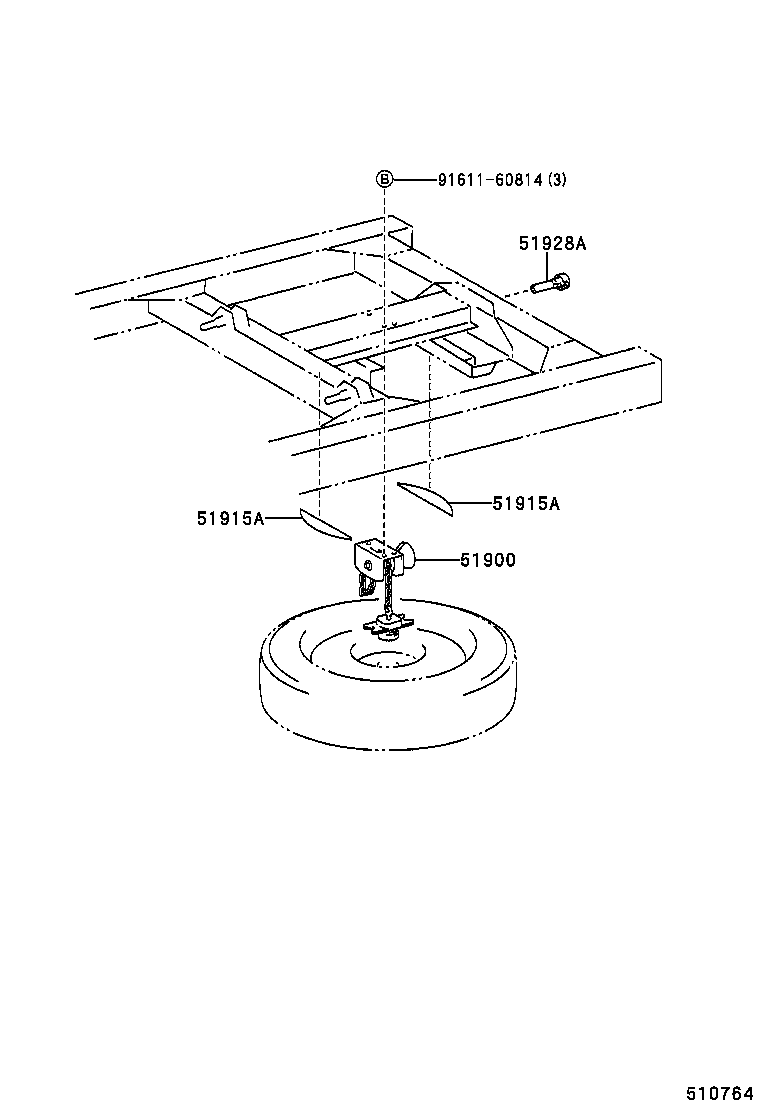 Ⓑ 91611-60814 (3)

51928A

51915A

51915A

51900

510764