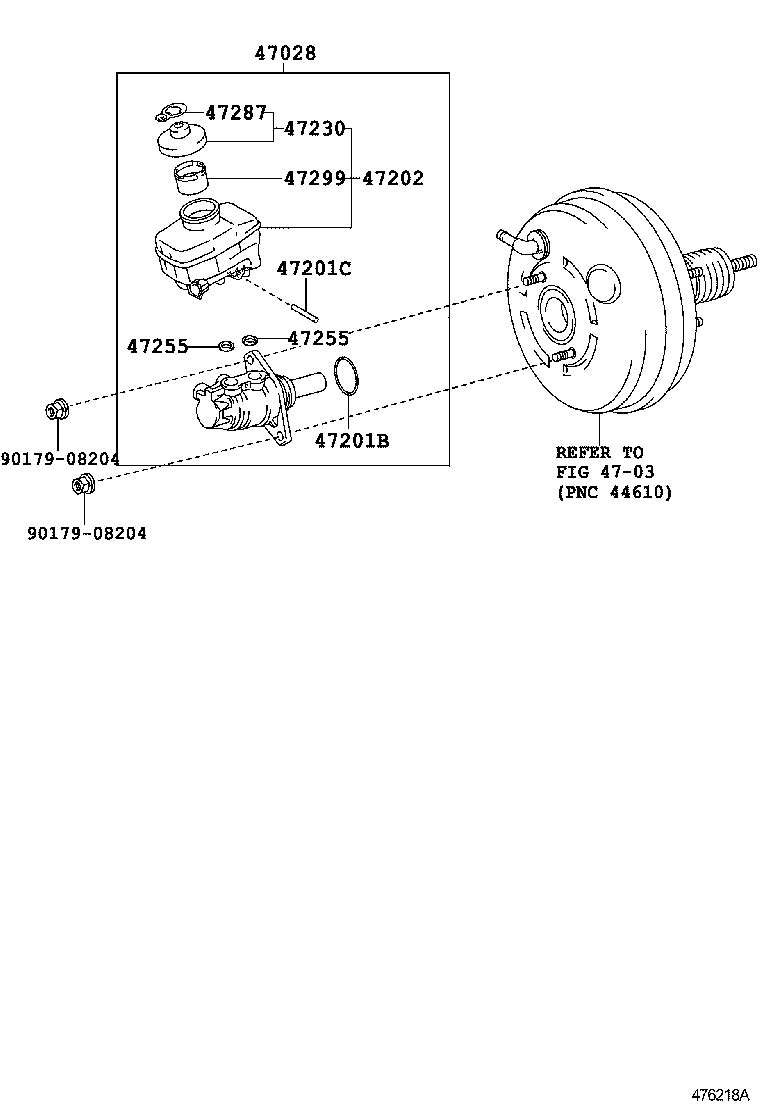 47028

47287

47230

47299

47202

47201C

47255

47255

47201B

90179-08204

90179-08204

REFER TO
FIG 47-03
(PNC 44610)

476218A