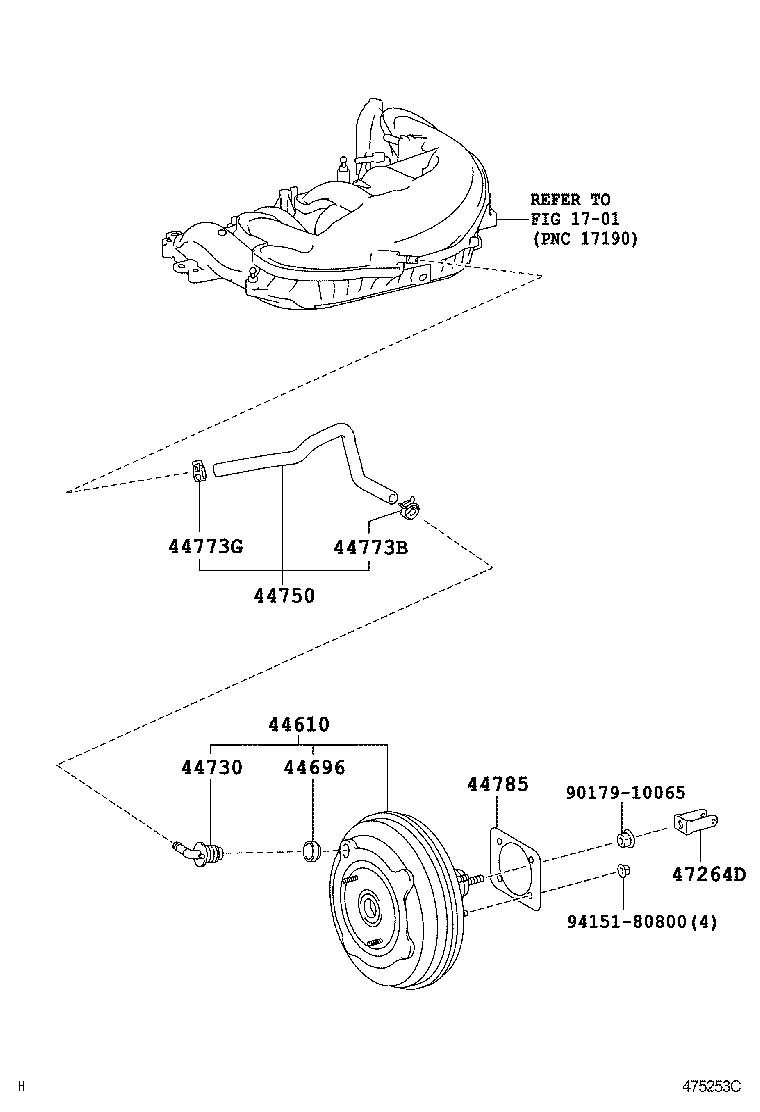 REFER TO
FIG 17-01
(PNC 17190)

44773G
44773B
44750

44610
44730
44696
44785
90179-10065
47264D
94151-80800(4)

H
475253C