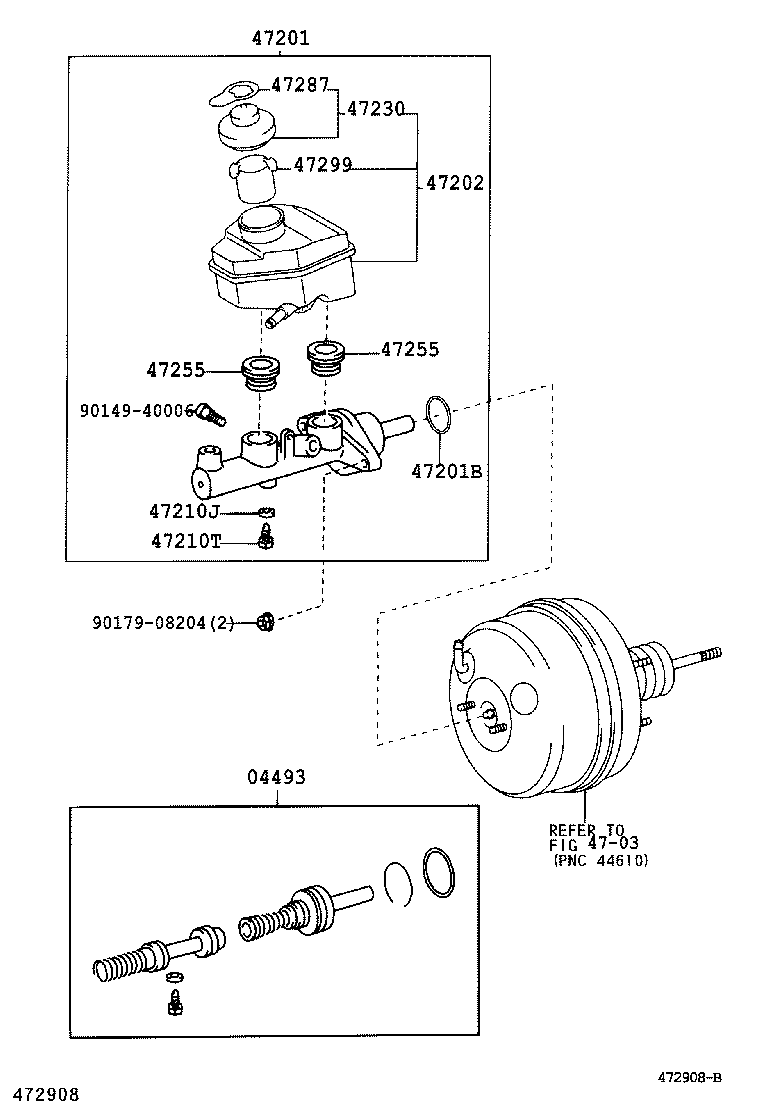 47201

47287

47230

47299

47202

47255

47255

90149-40006

47201B

47210J

47210T

90179-08204(2)

04493

REFER TO
FIG 47-03
(PNC 44610)

472908

472908-B