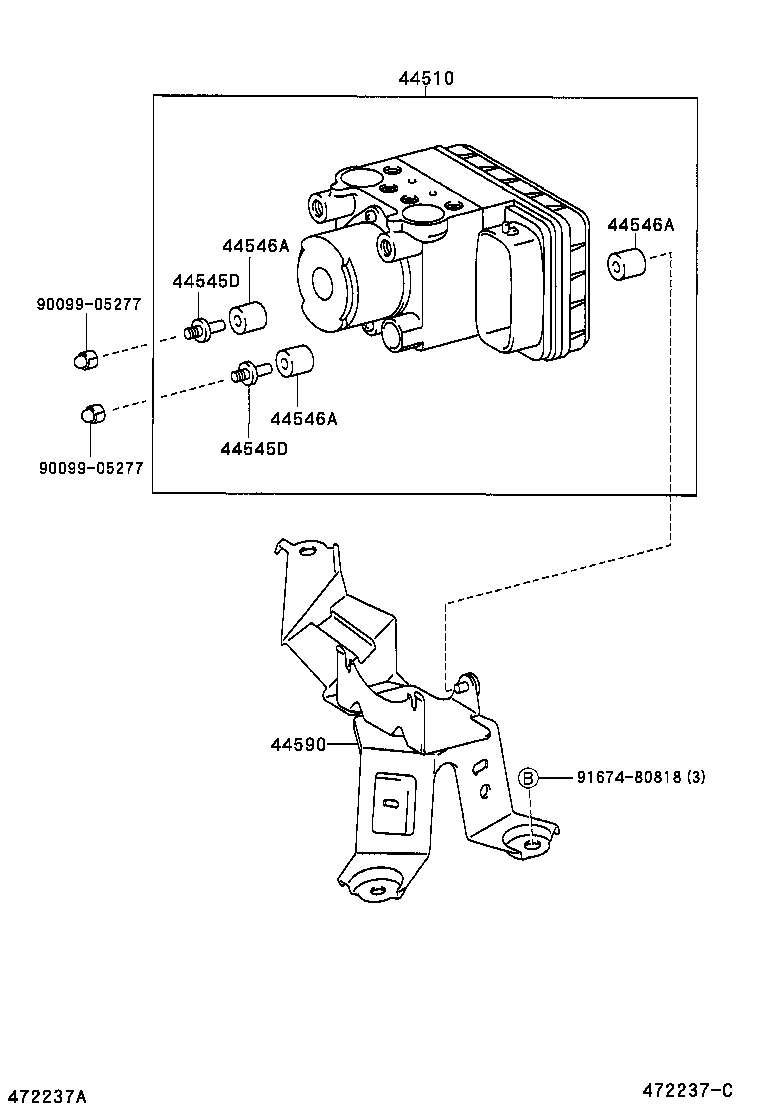 44510

44546A

44546A

44545D

90099-05277

44546A

44545D

90099-05277

44590

B 91674-80818 (3)

472237A

472237-C