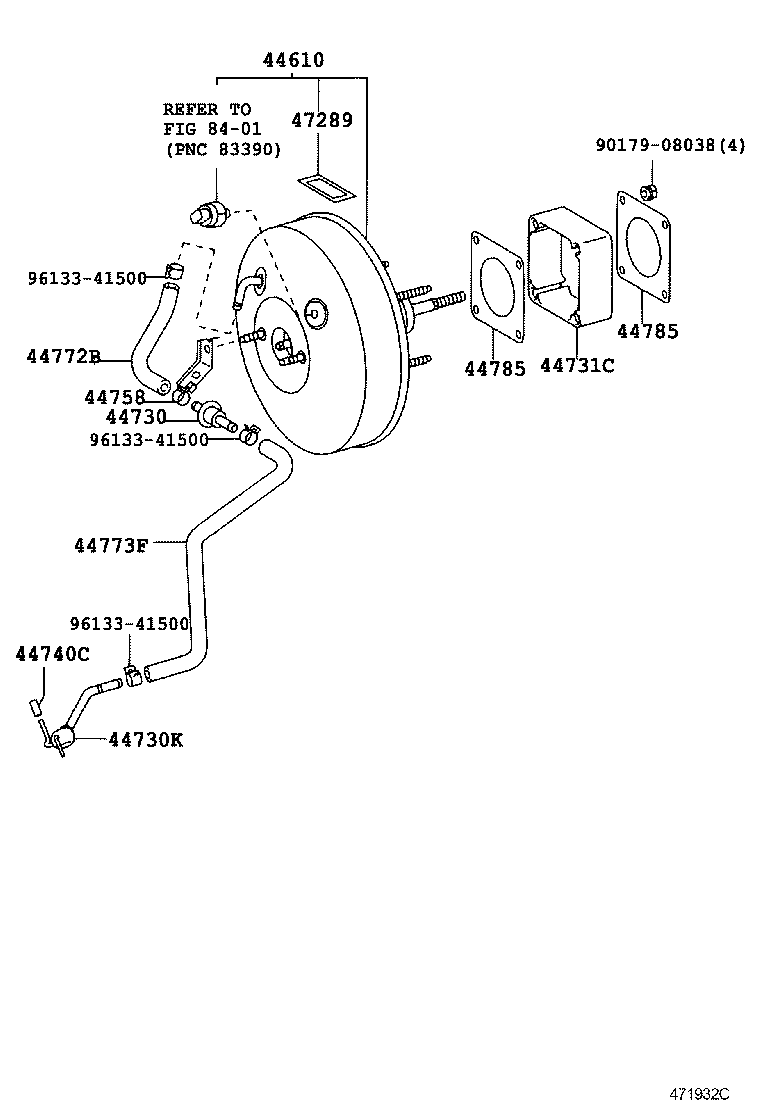 44610

REFER TO
FIG 84-01
(PNC 83390)

47289

90179-08038(4)

96133-41500

44772B

44758

44730

96133-41500

44785

44731C

44785

44773F

96133-41500

44740C

44730K

471932C