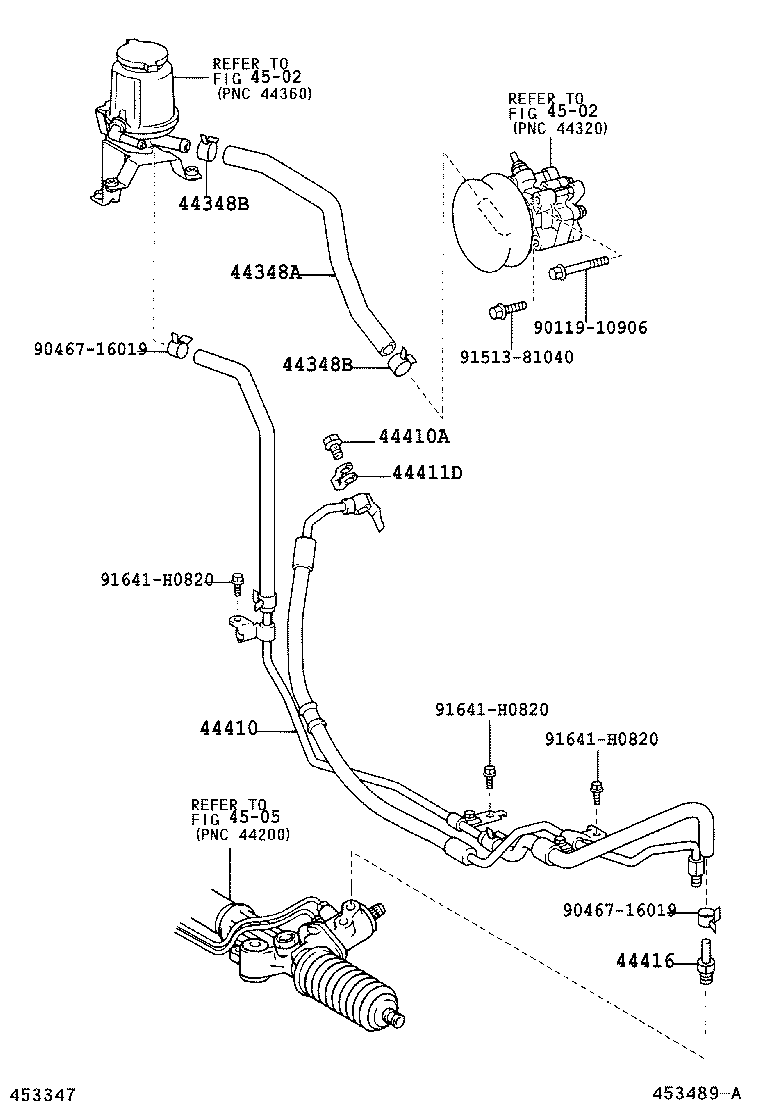 REFER TO
FIG 45-02
(PNC 44360)

REFER TO
FIG 45-02
(PNC 44320)

44348B

44348A

90119-10906

91513-81040

90467-16019

44348B

44410A

44411D

91641-H0820

91641-H0820

91641-H0820

44410

REFER TO
FIG 45-05
(PNC 44200)

90467-16019

44416

453347

453489-A